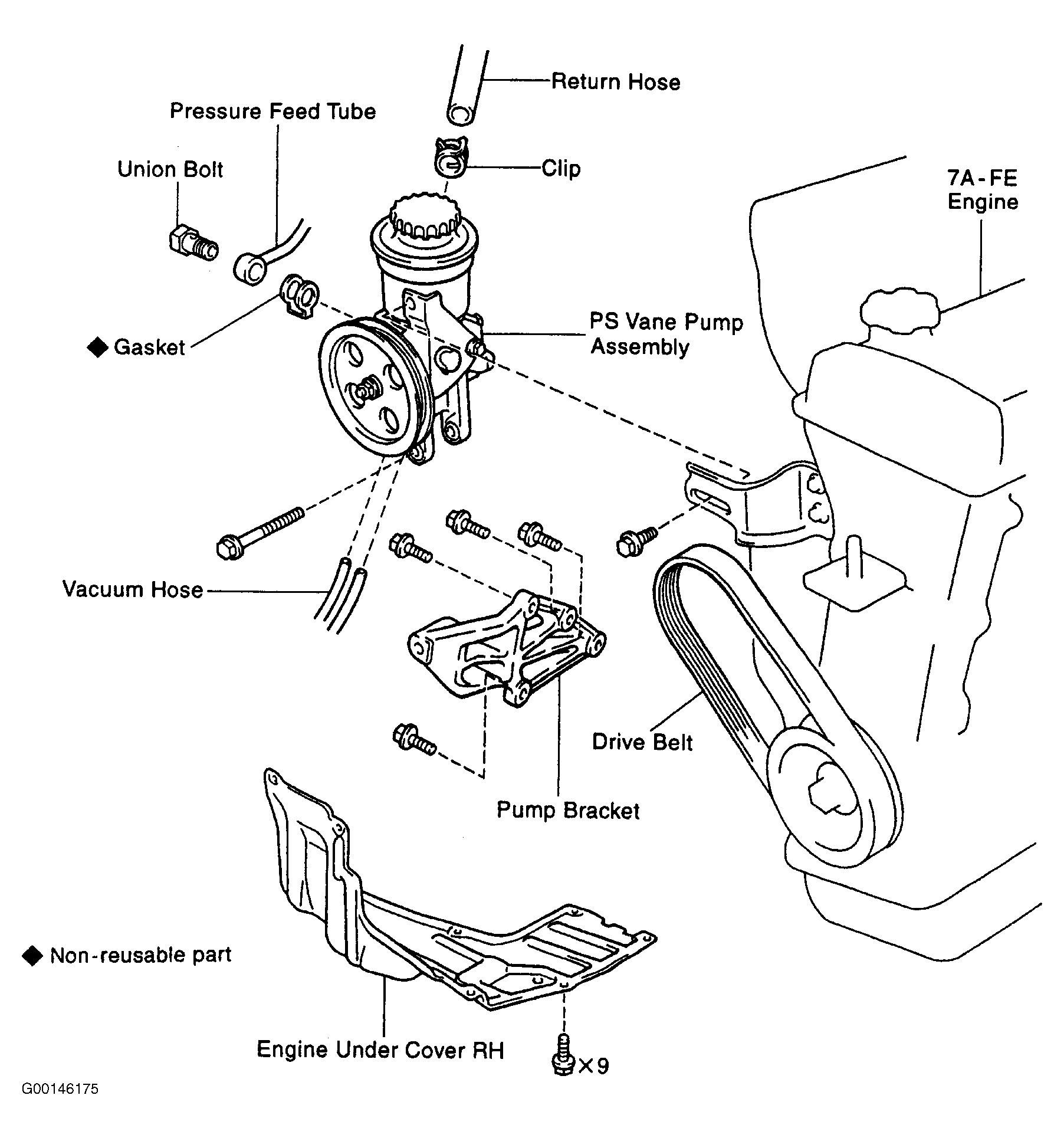 Return Hose

Pressure Feed Tube

Union Bolt

Clip

7A-FE Engine

◆ Gasket

PS Vane Pump Assembly

Vacuum Hose

Drive Belt

Pump Bracket

◆ Non-reusable part

Engine Under Cover RH

×9

G00146175