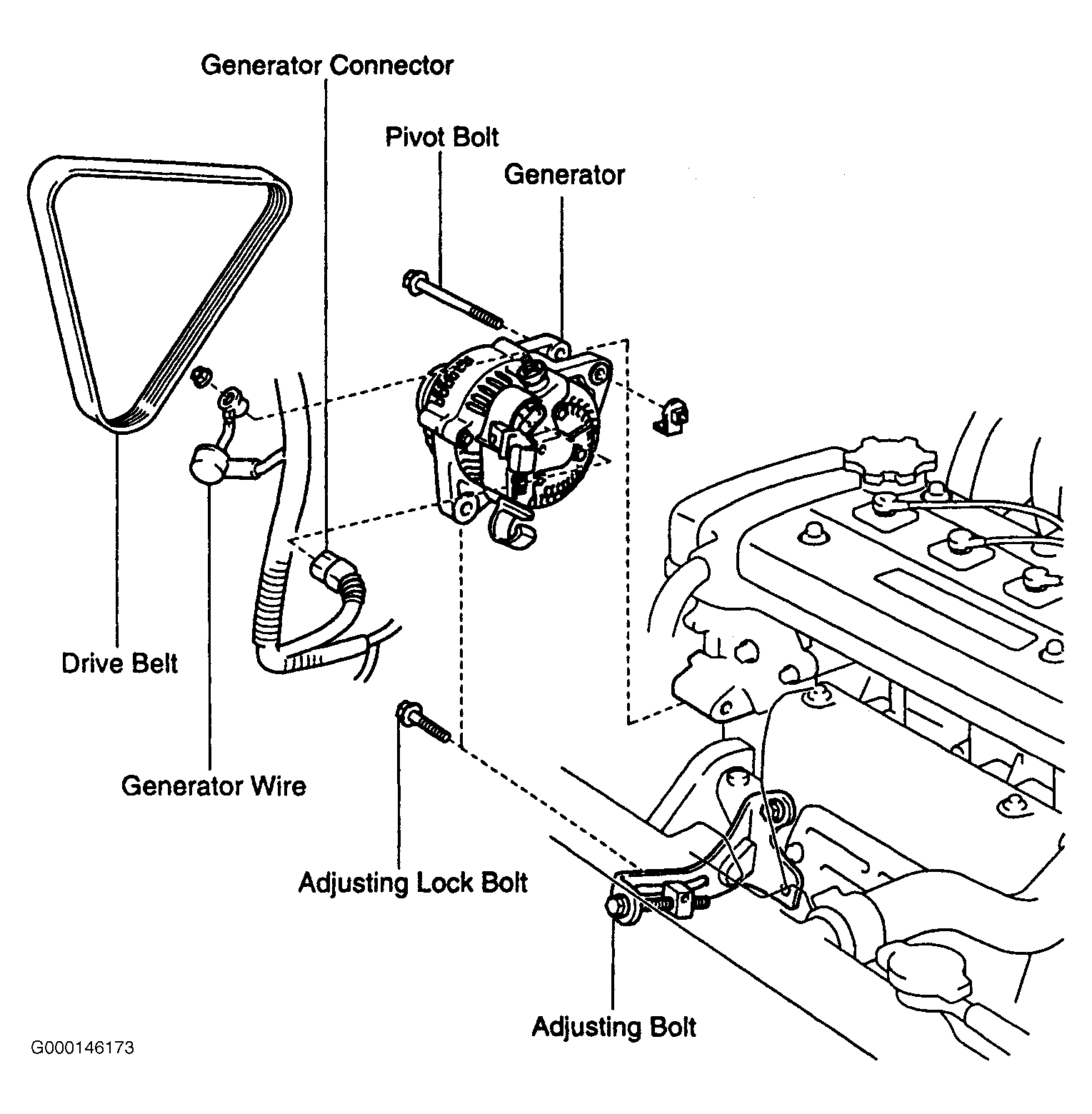 Generator Connector

Pivot Bolt

Generator

Drive Belt

Generator Wire

Adjusting Lock Bolt

Adjusting Bolt

G000146173