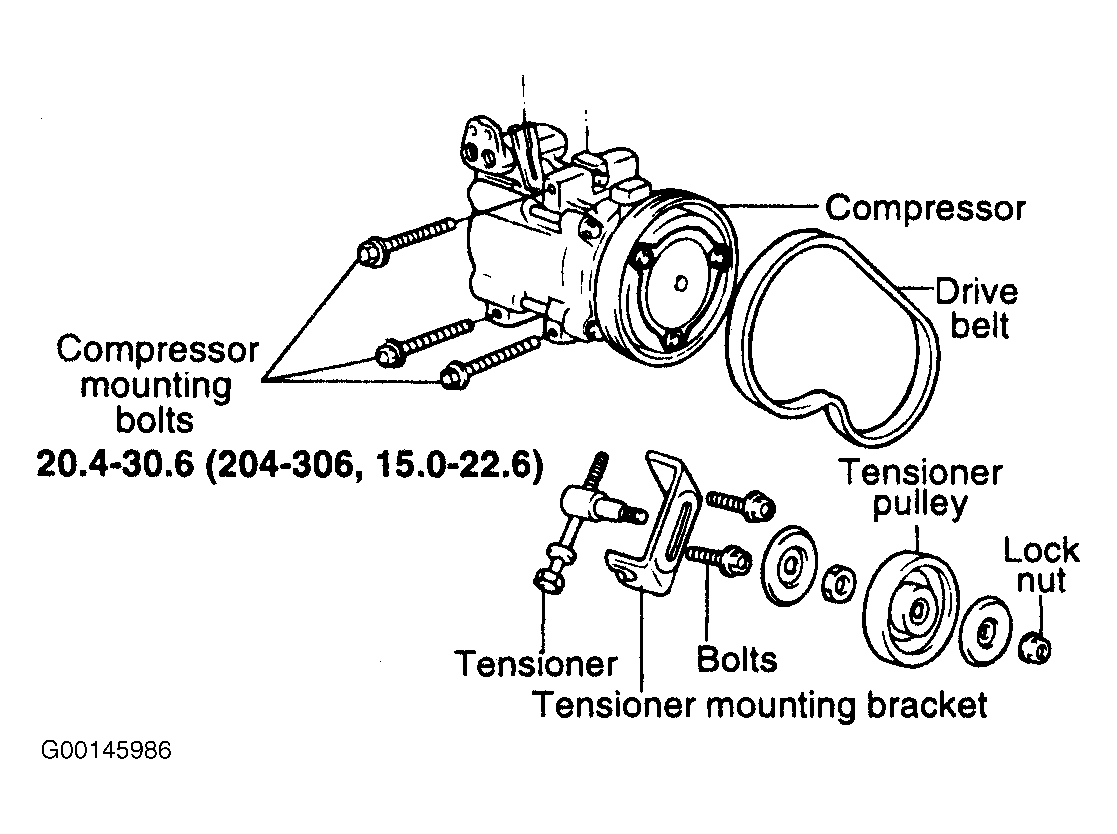 Compressor

Drive belt

Compressor mounting bolts

20.4-30.6 (204-306, 15.0-22.6)

Tensioner pulley

Lock nut

Tensioner

Bolts

Tensioner mounting bracket

G00145986