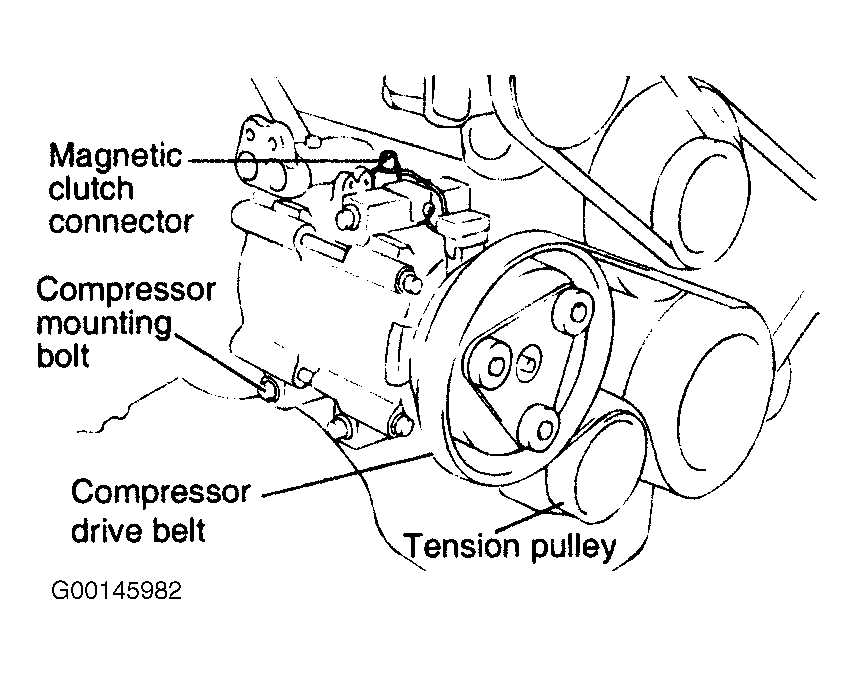 Magnetic clutch connector

Compressor mounting bolt

Compressor drive belt

Tension pulley

G00145982