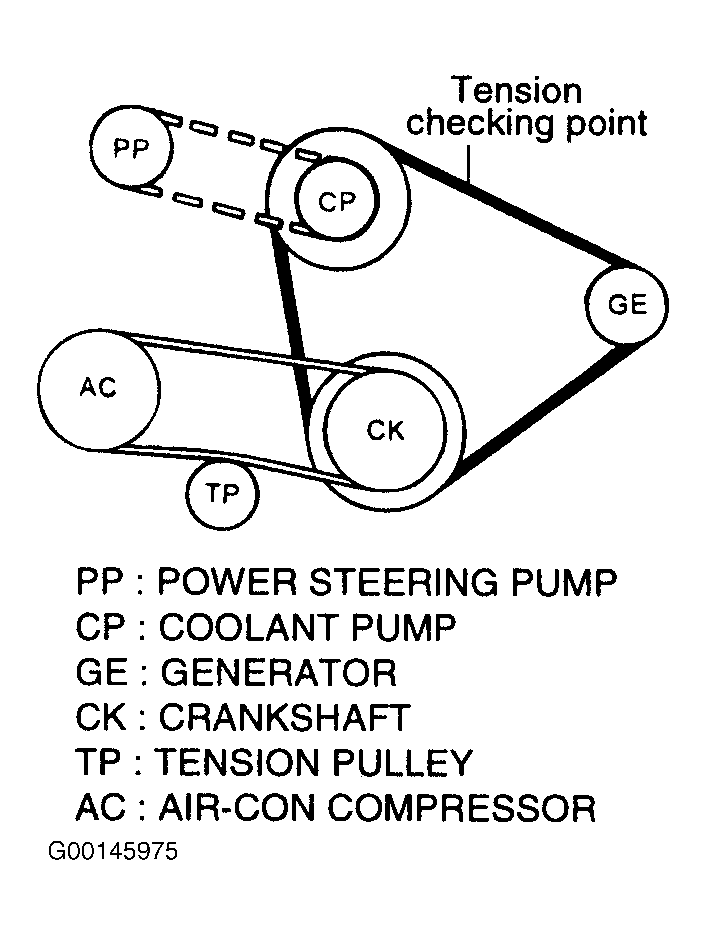 Tension checking point

PP

CP

GE

AC

CK

TP

PP : POWER STEERING PUMP
CP : COOLANT PUMP
GE : GENERATOR
CK : CRANKSHAFT
TP : TENSION PULLEY
AC : AIR-CON COMPRESSOR

G00145975