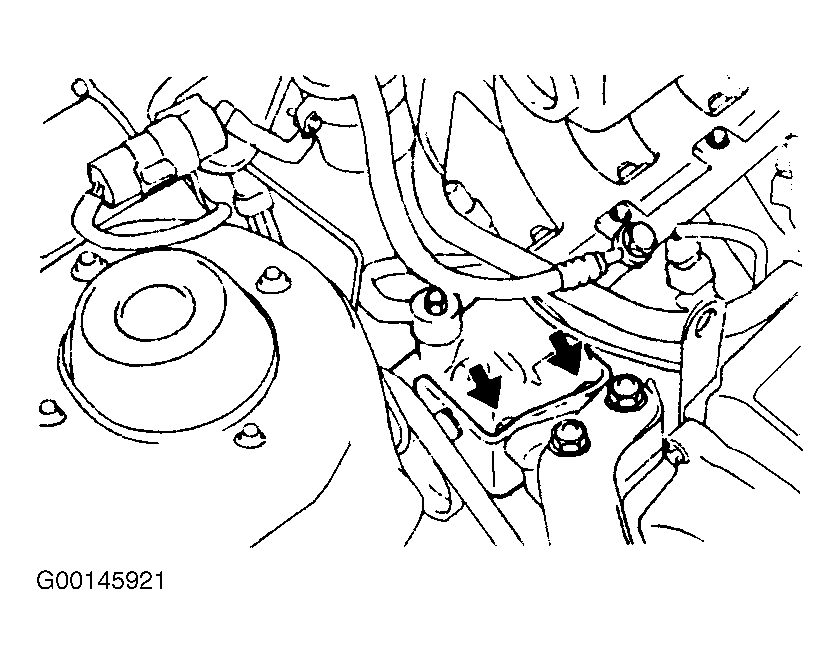 G00145921