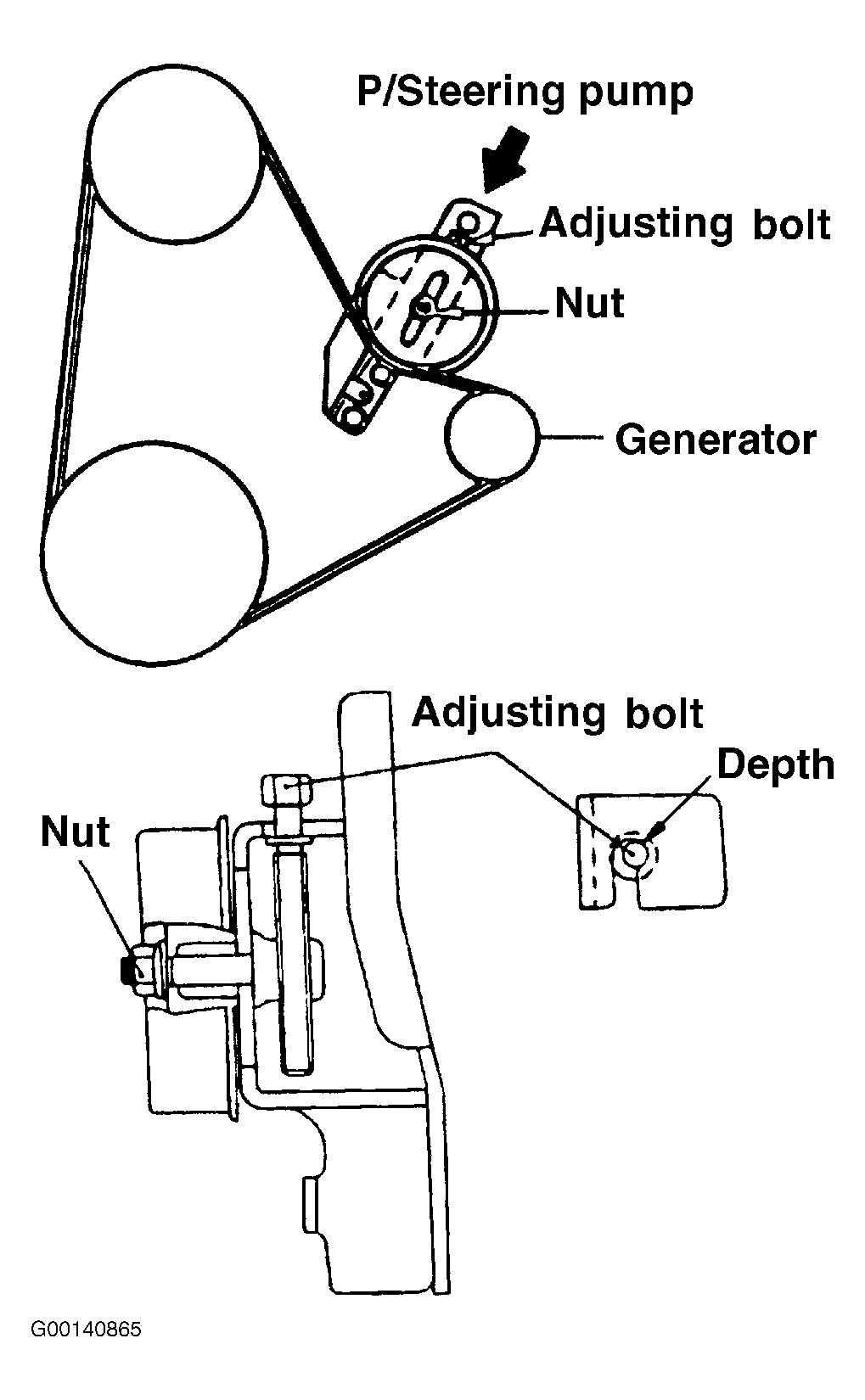 P/Steering pump

Adjusting bolt

Nut

Generator

Adjusting bolt

Depth

Nut

G00140865