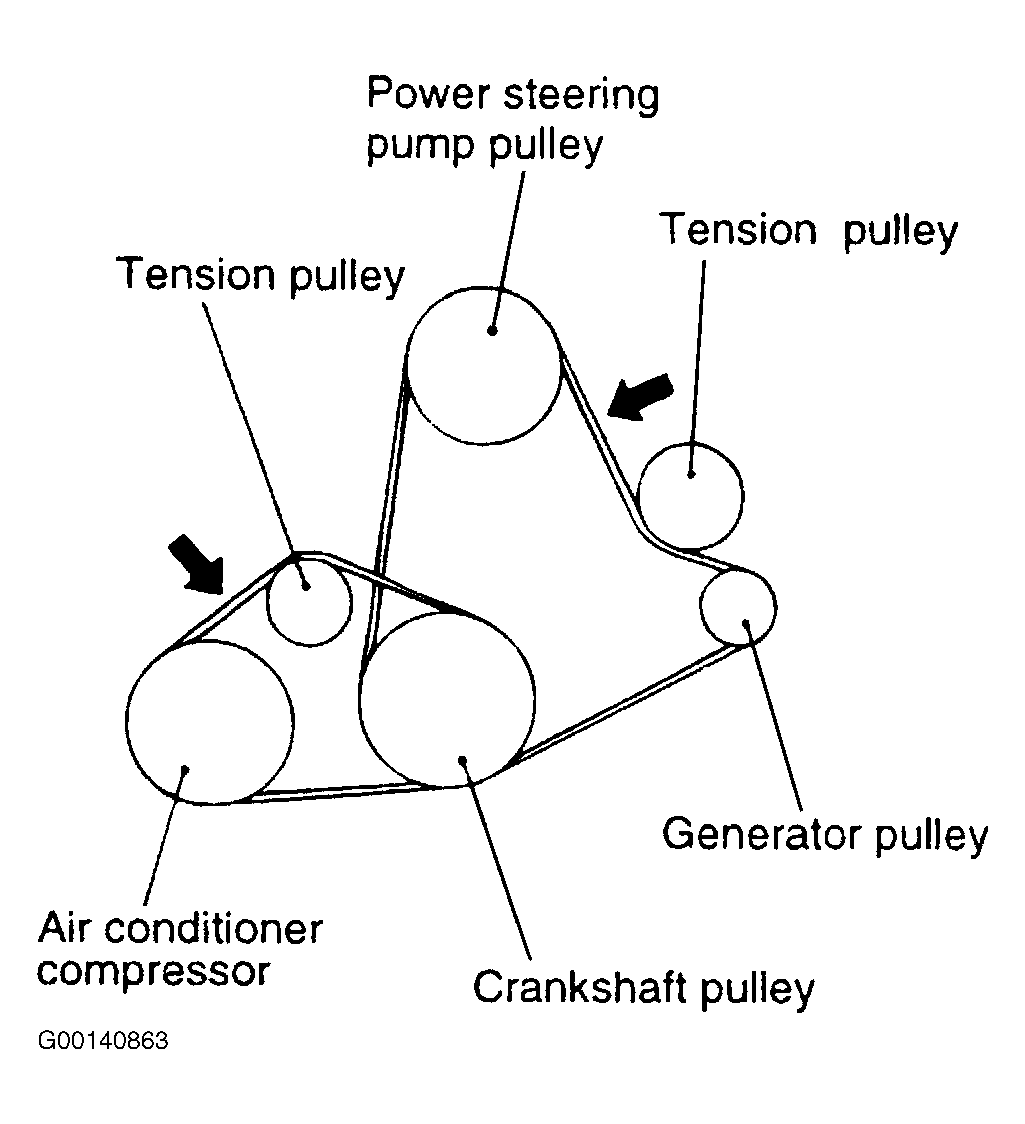 Power steering pump pulley

Tension pulley

Tension pulley

Generator pulley

Air conditioner compressor

Crankshaft pulley

G00140863