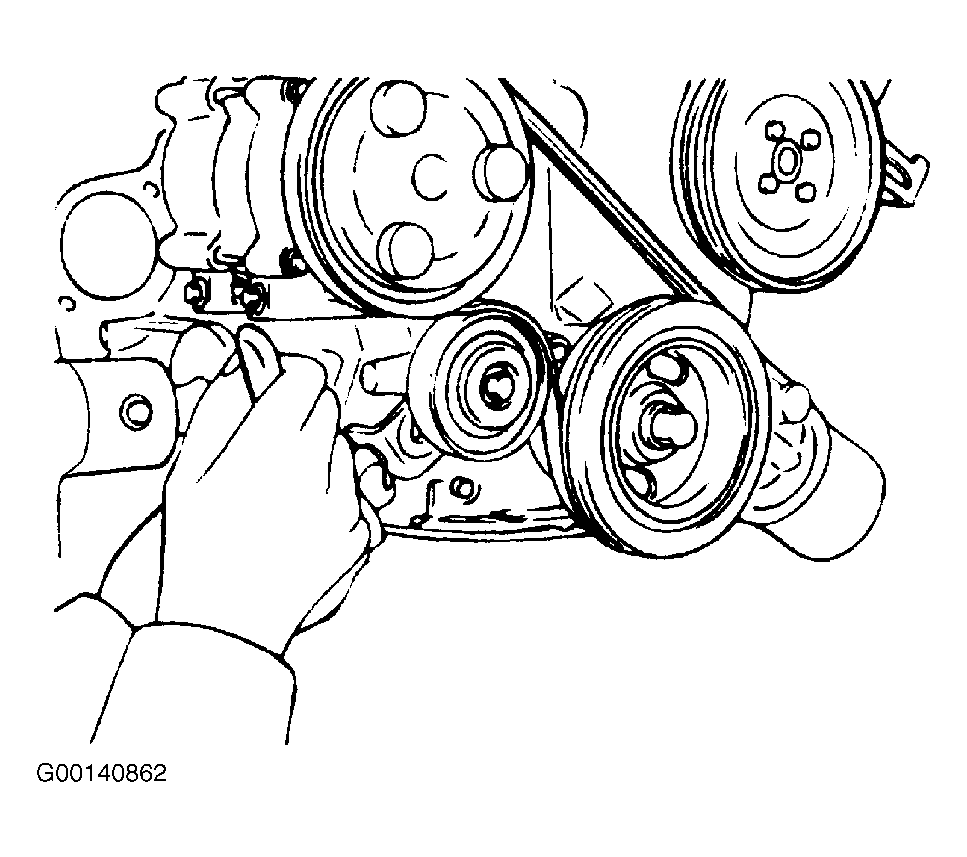 G00140862