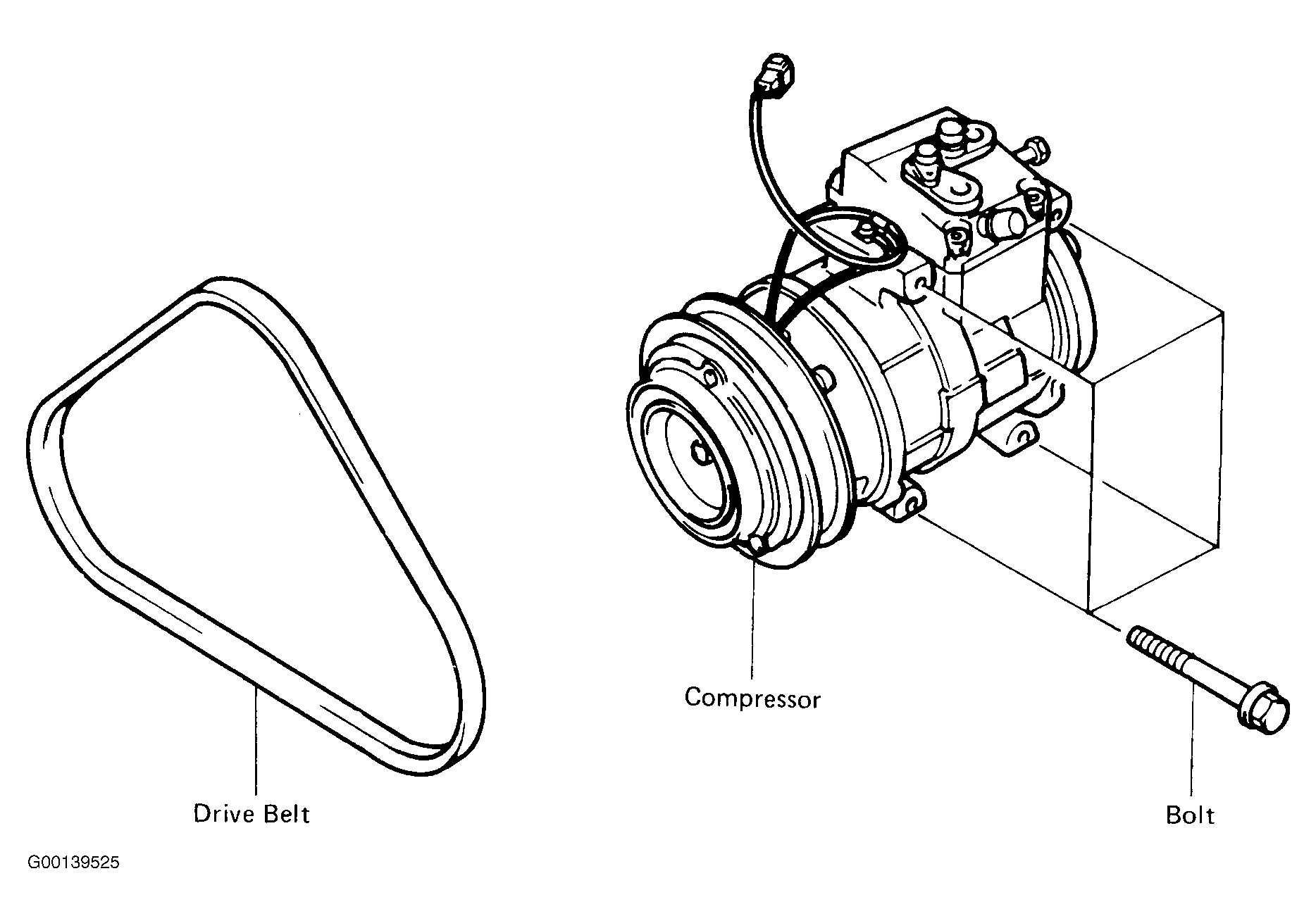 Compressor

Drive Belt

Bolt

G00139525