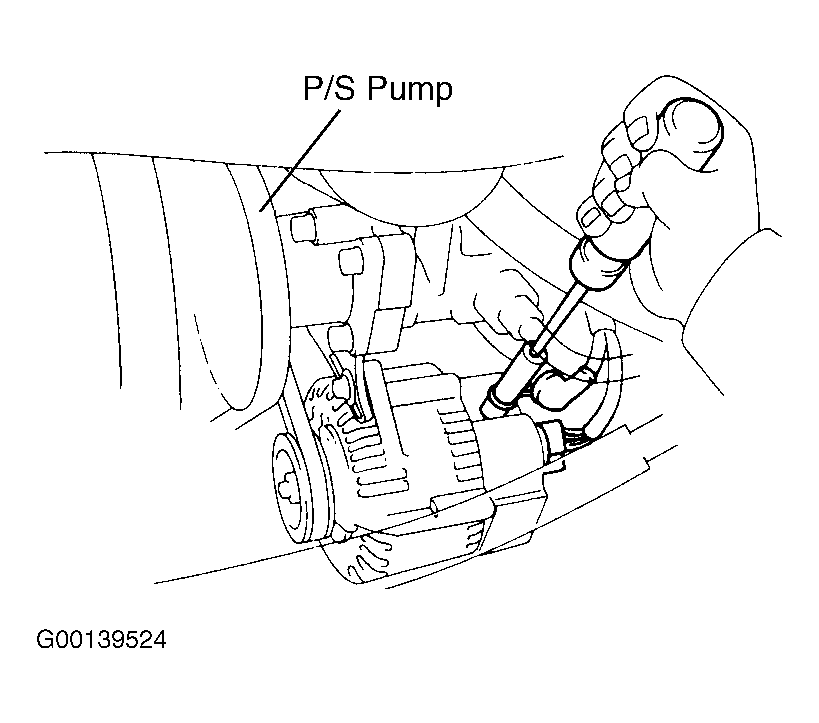 P/S Pump

G00139524