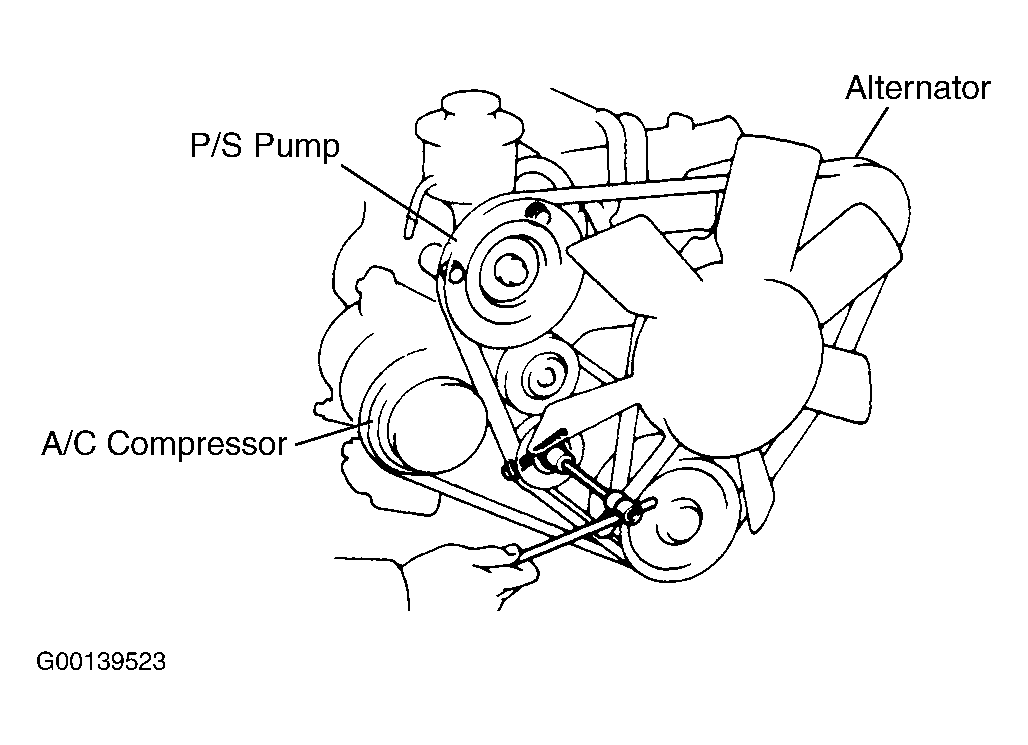 Alternator

P/S Pump

A/C Compressor

G00139523