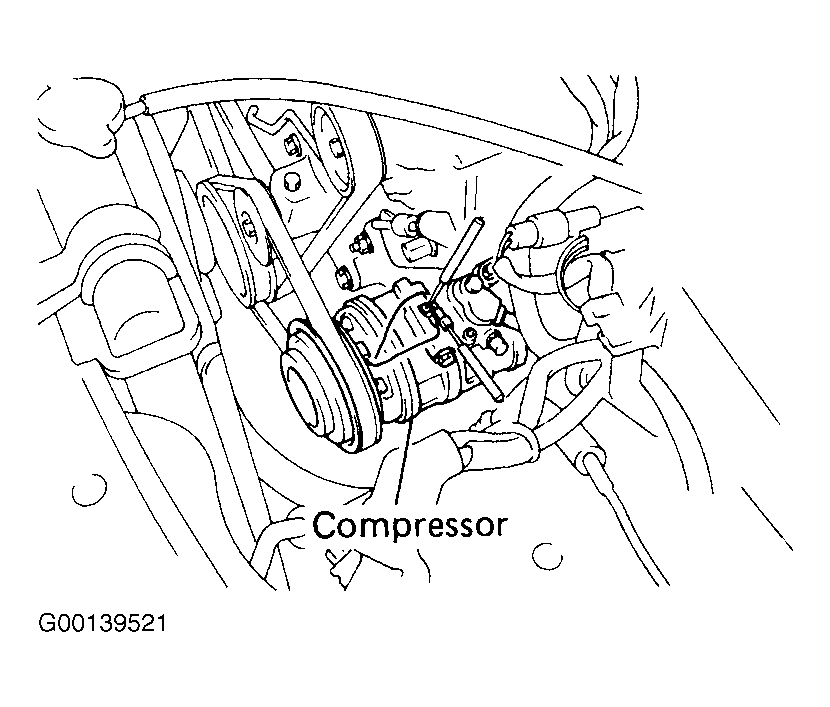 Compressor

G00139521