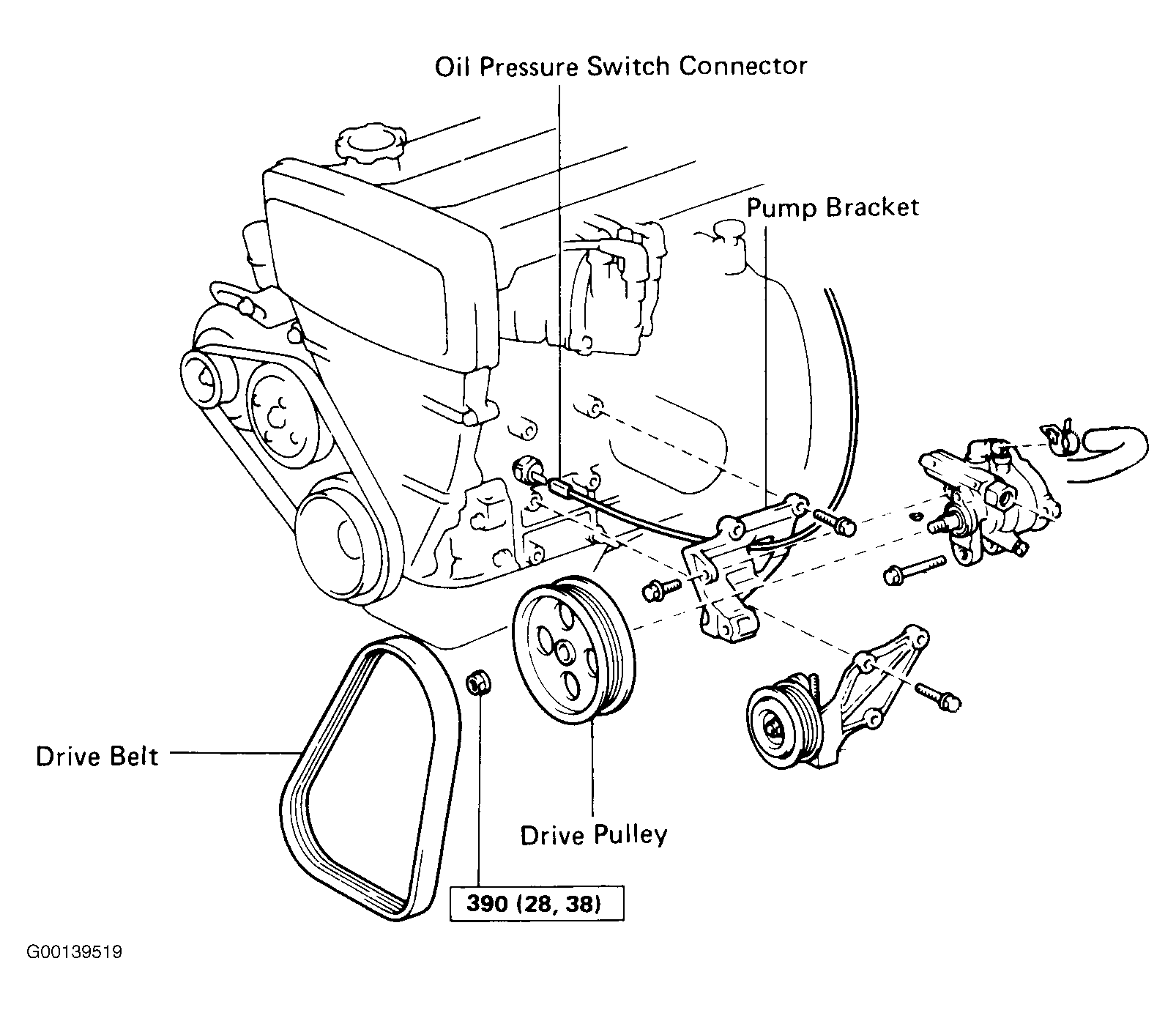 Oil Pressure Switch Connector

Pump Bracket

Drive Belt

Drive Pulley

390 (28, 38)

G00139519