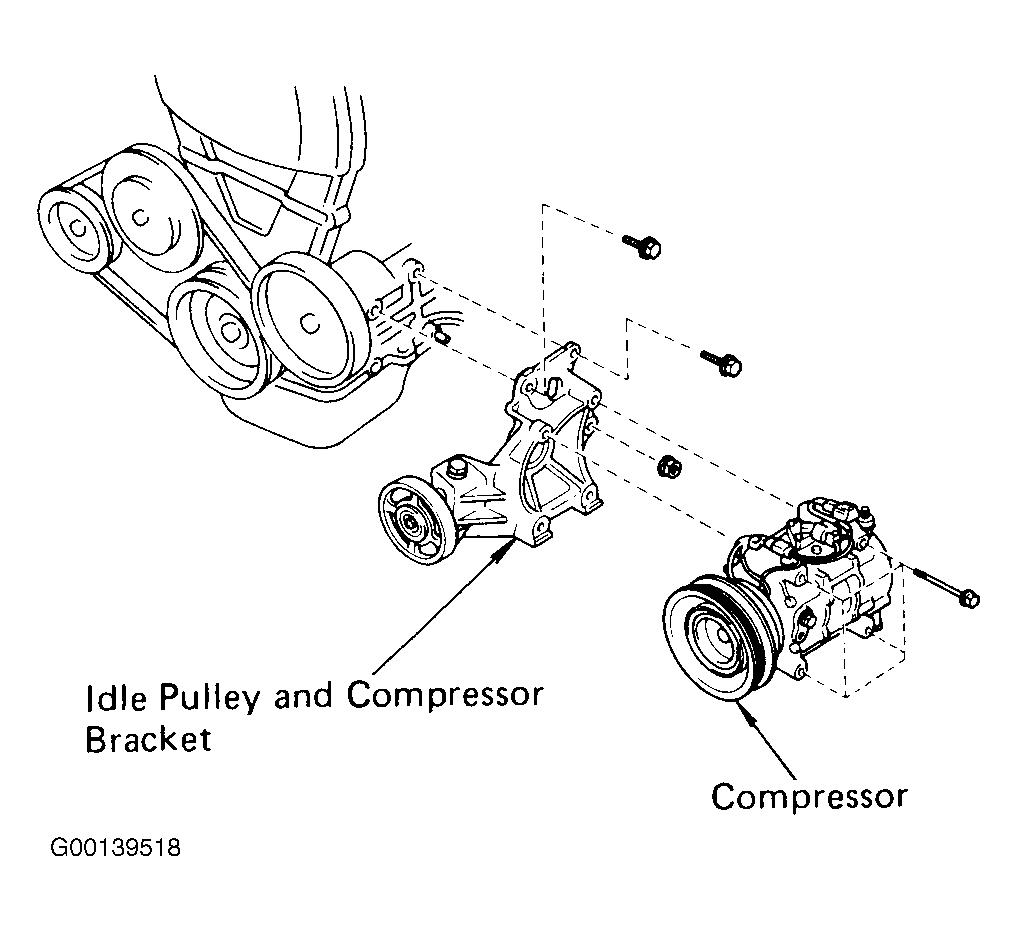 Idle Pulley and Compressor Bracket

Compressor

G00139518