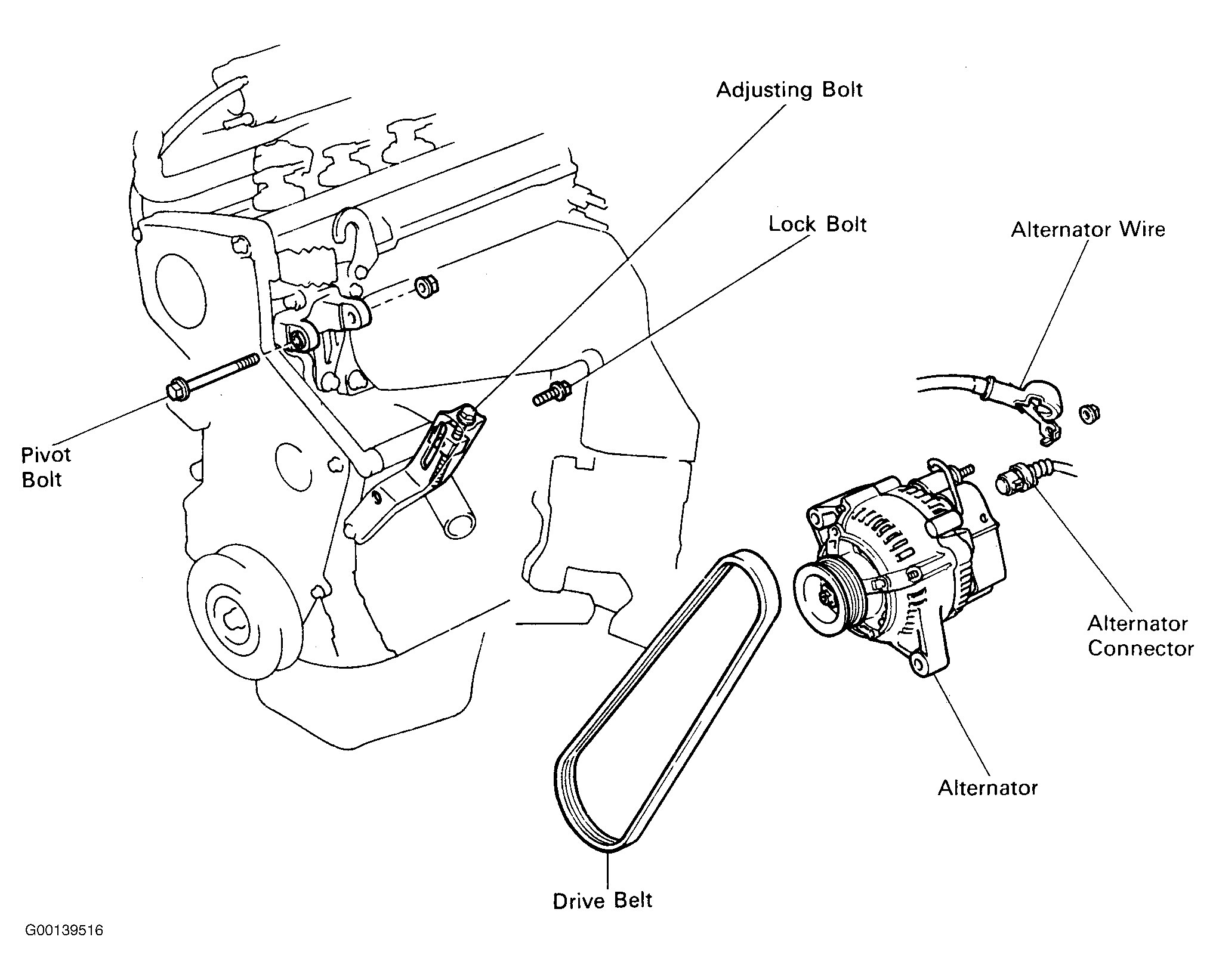 Adjusting Bolt

Lock Bolt

Alternator Wire

Pivot Bolt

Alternator Connector

Alternator

Drive Belt

G00139516