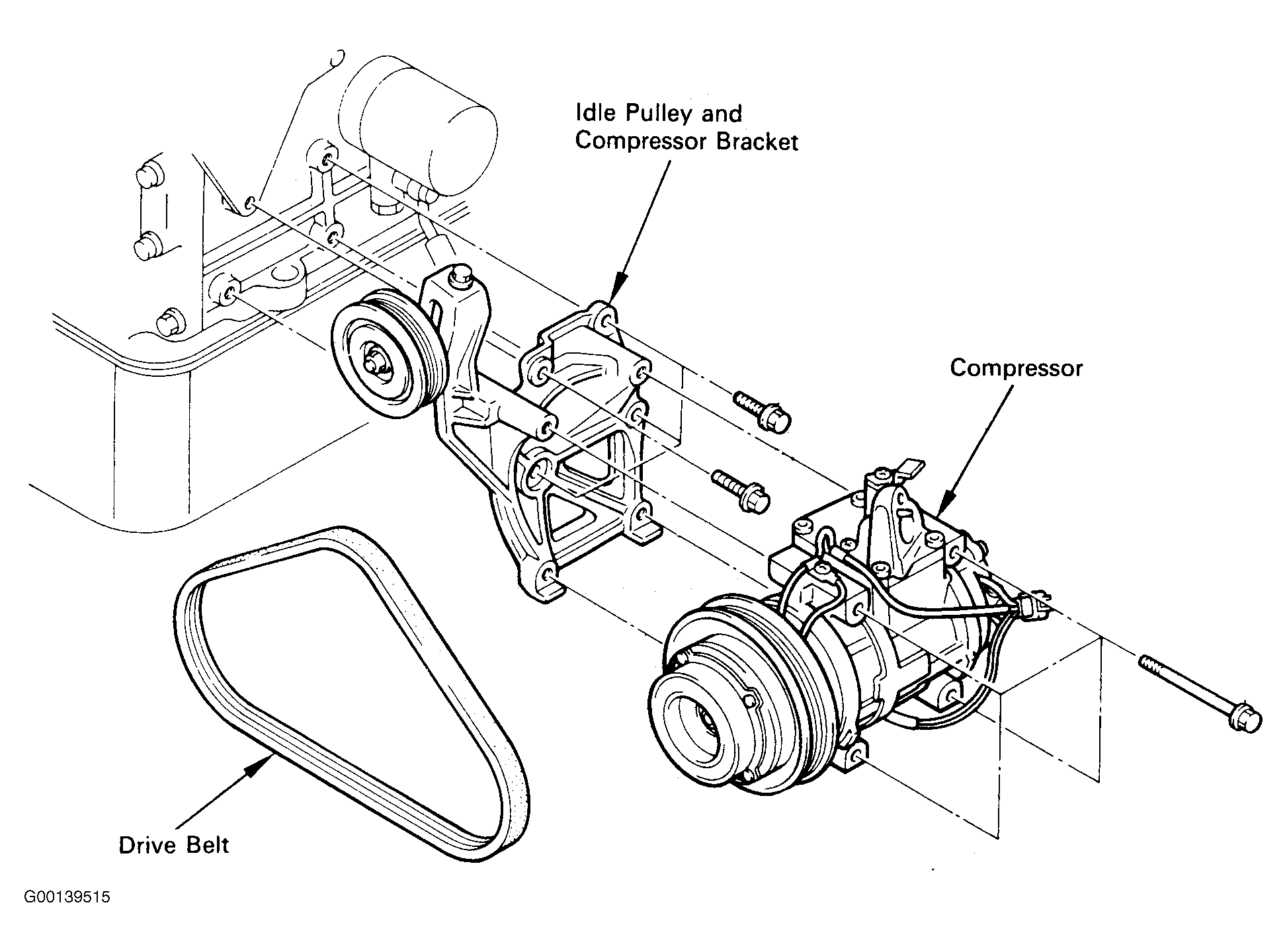 Idle Pulley and Compressor Bracket

Compressor

Drive Belt

G00139515