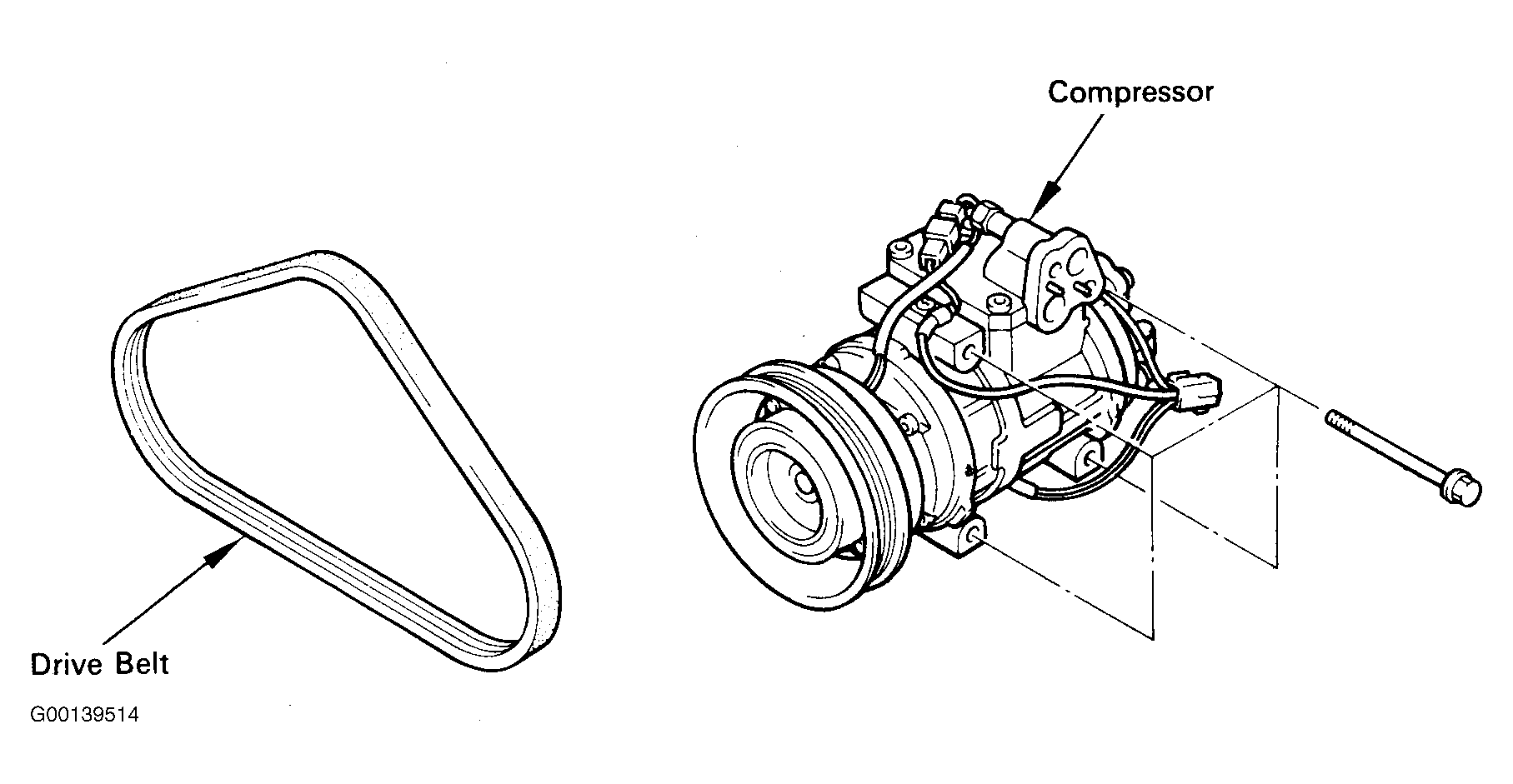 Compressor

Drive Belt

G00139514