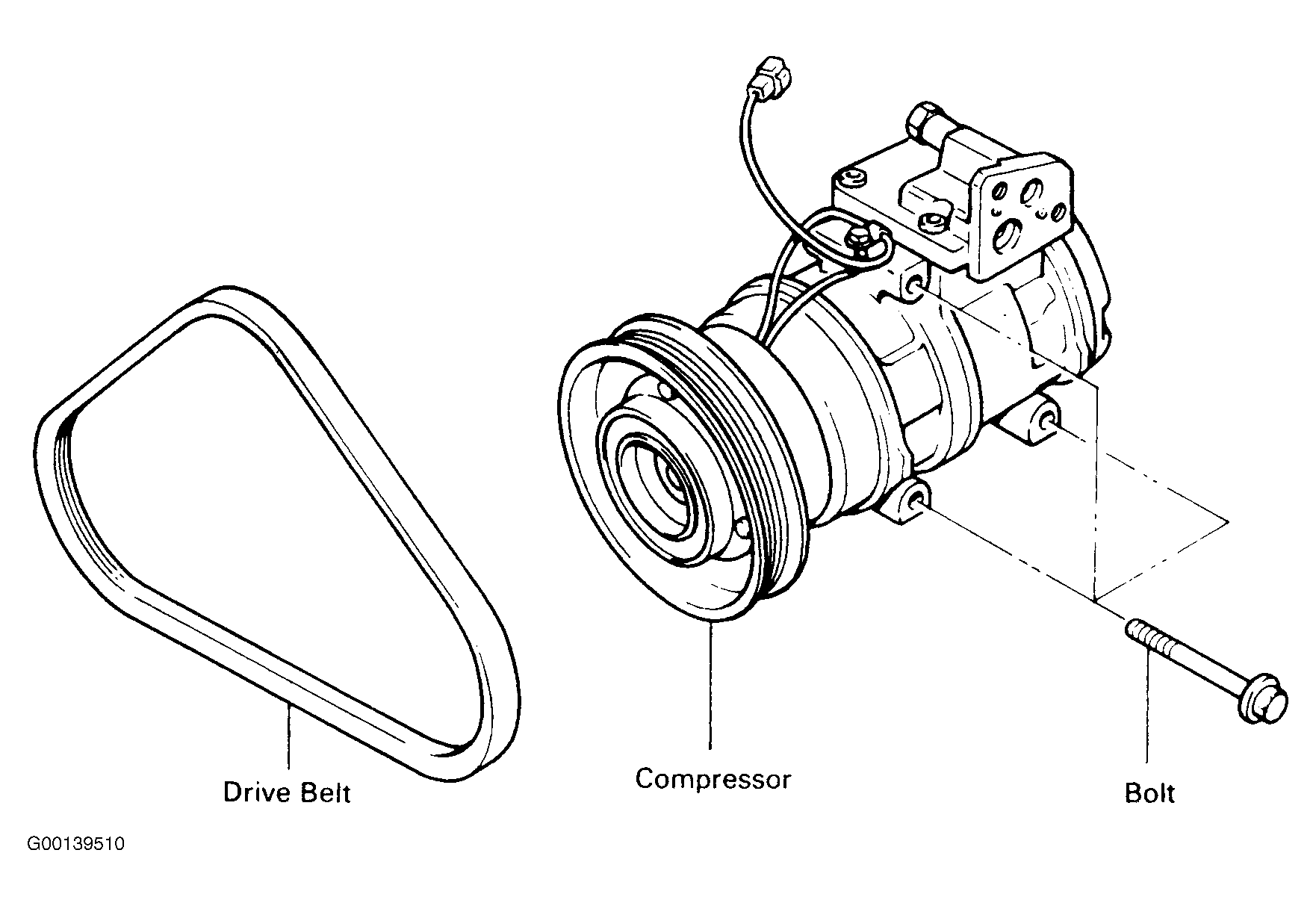 Drive Belt

Compressor

Bolt

G00139510