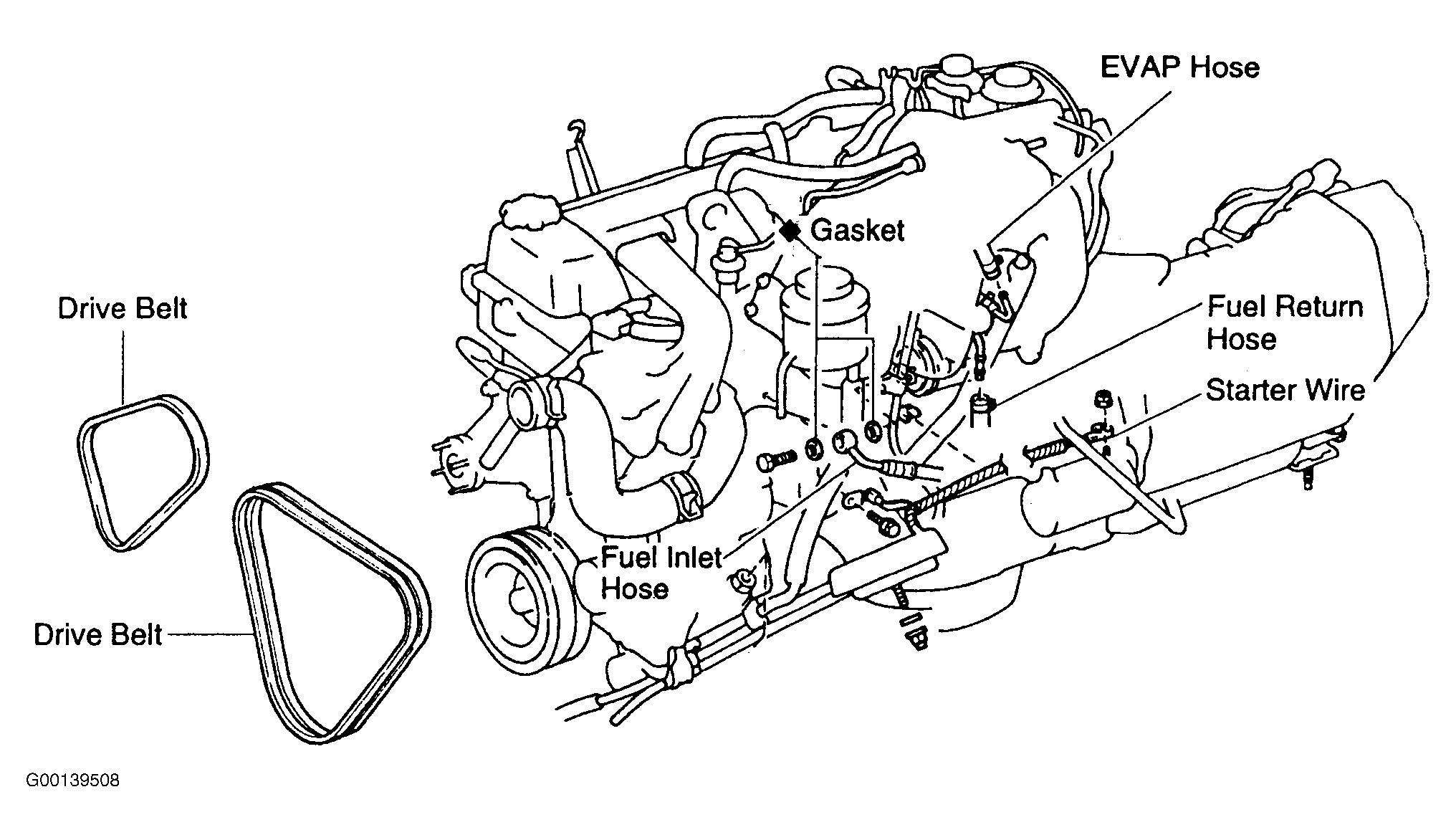 EVAP Hose

◆ Gasket

Drive Belt

Fuel Return Hose

Starter Wire

Fuel Inlet Hose

Drive Belt

G00139508