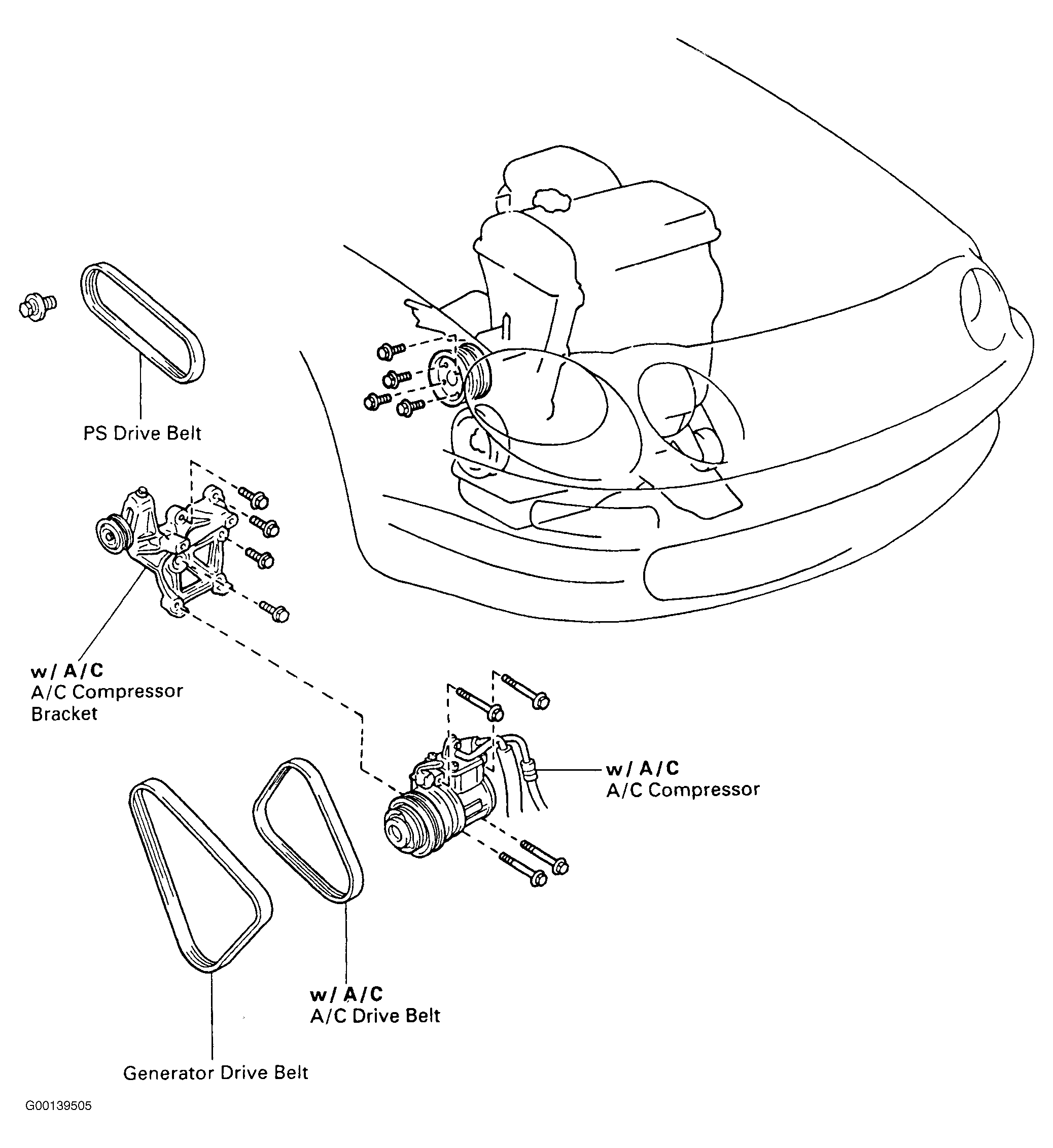 PS Drive Belt

w/ A/C
A/C Compressor Bracket

w/ A/C
A/C Compressor

w/ A/C
A/C Drive Belt

Generator Drive Belt

G00139505