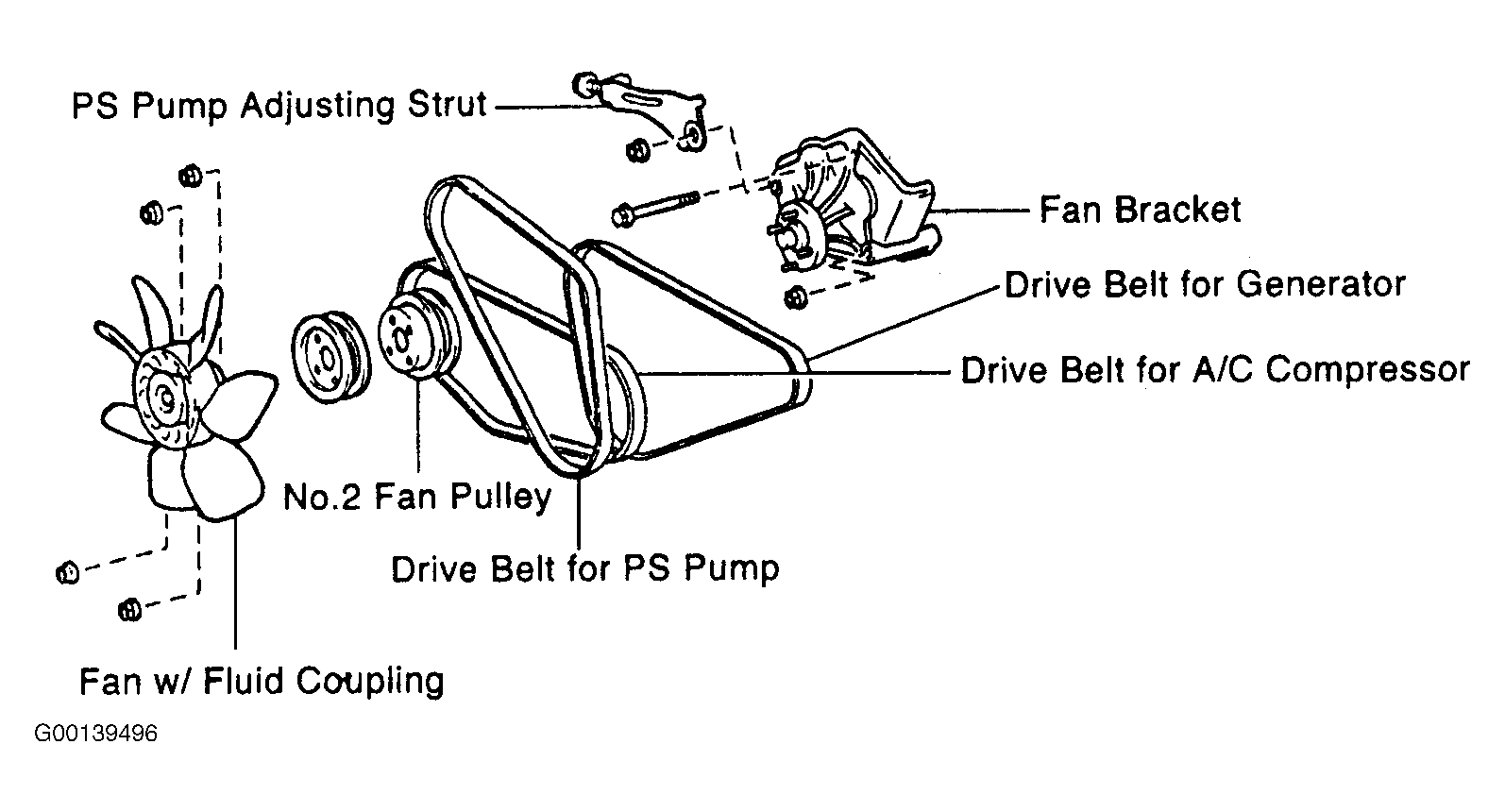 PS Pump Adjusting Strut

Fan Bracket

Drive Belt for Generator

Drive Belt for A/C Compressor

No.2 Fan Pulley

Drive Belt for PS Pump

Fan w/ Fluid Coupling

G00139496