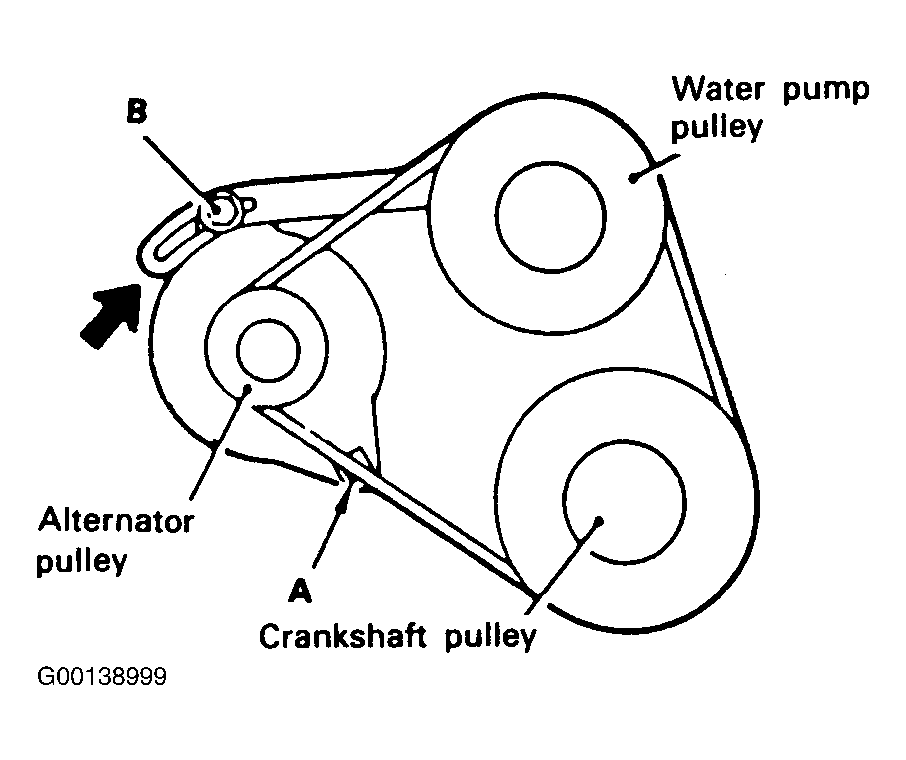 B

Water pump pulley

Alternator pulley

A

Crankshaft pulley

G00138999