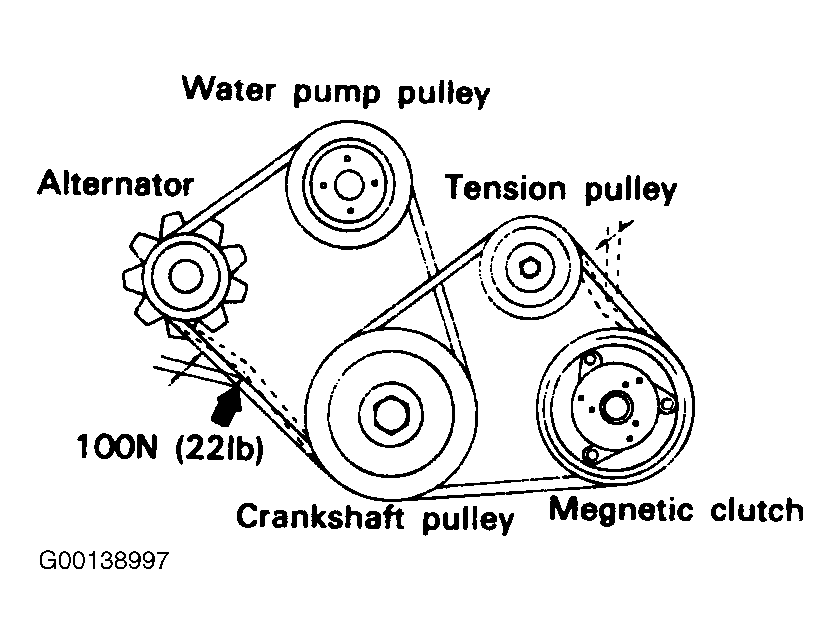 Water pump pulley

Alternator

Tension pulley

100N (22lb)

Crankshaft pulley

Megnetic clutch

G00138997