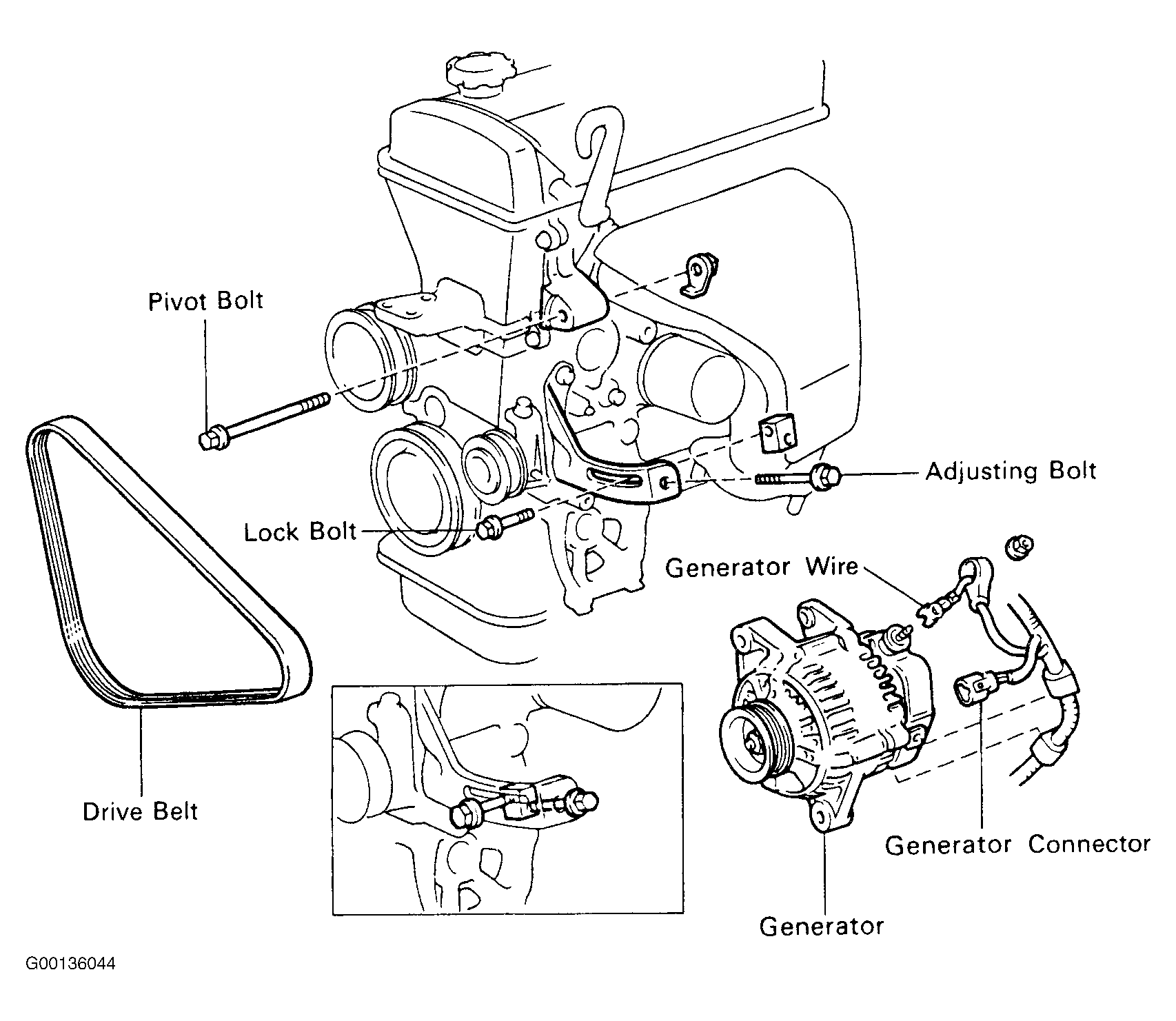 Pivot Bolt

Adjusting Bolt

Lock Bolt

Generator Wire

Drive Belt

Generator Connector

Generator

G00136044