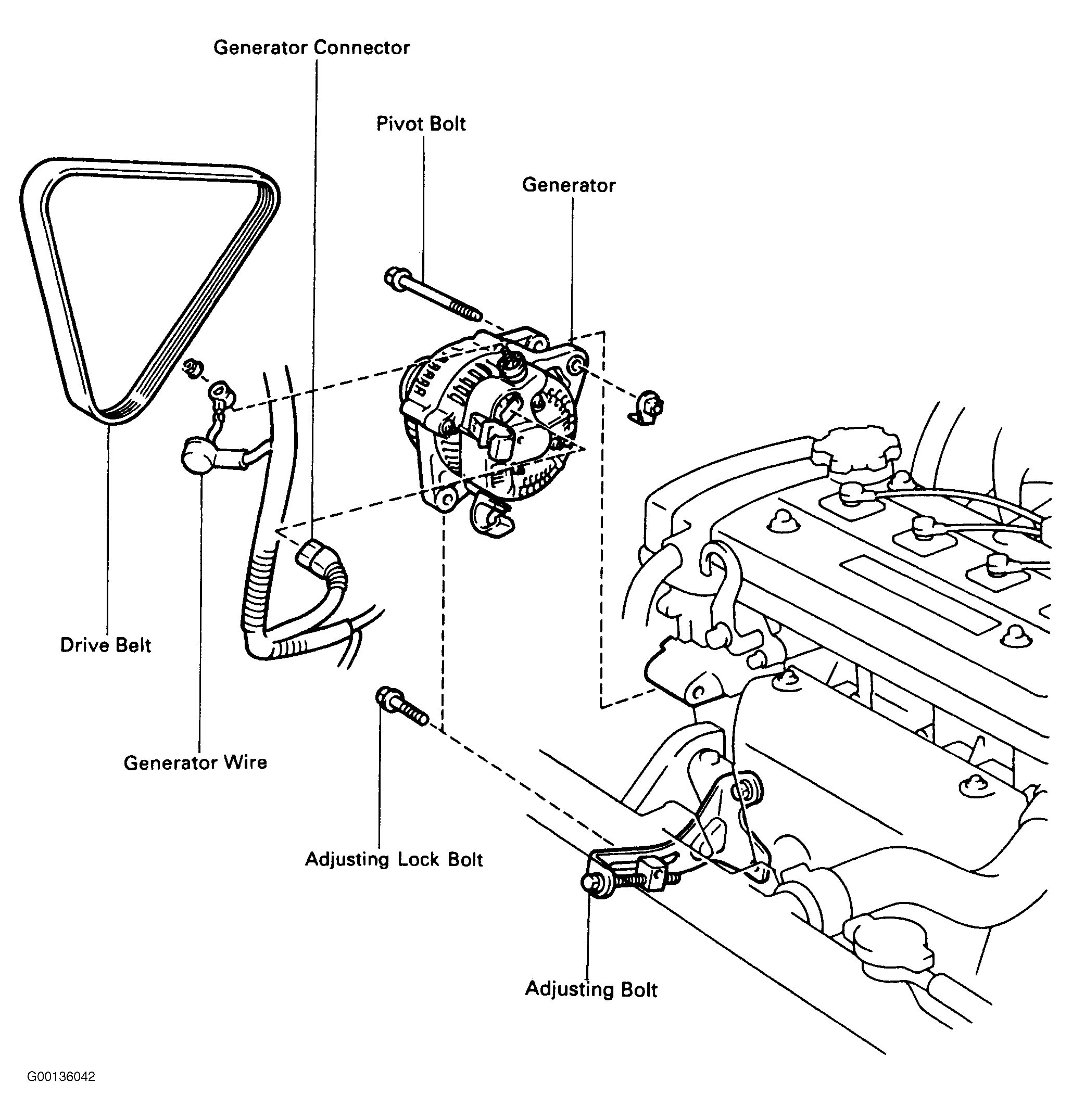 Generator Connector

Pivot Bolt

Generator

Drive Belt

Generator Wire

Adjusting Lock Bolt

Adjusting Bolt

G00136042