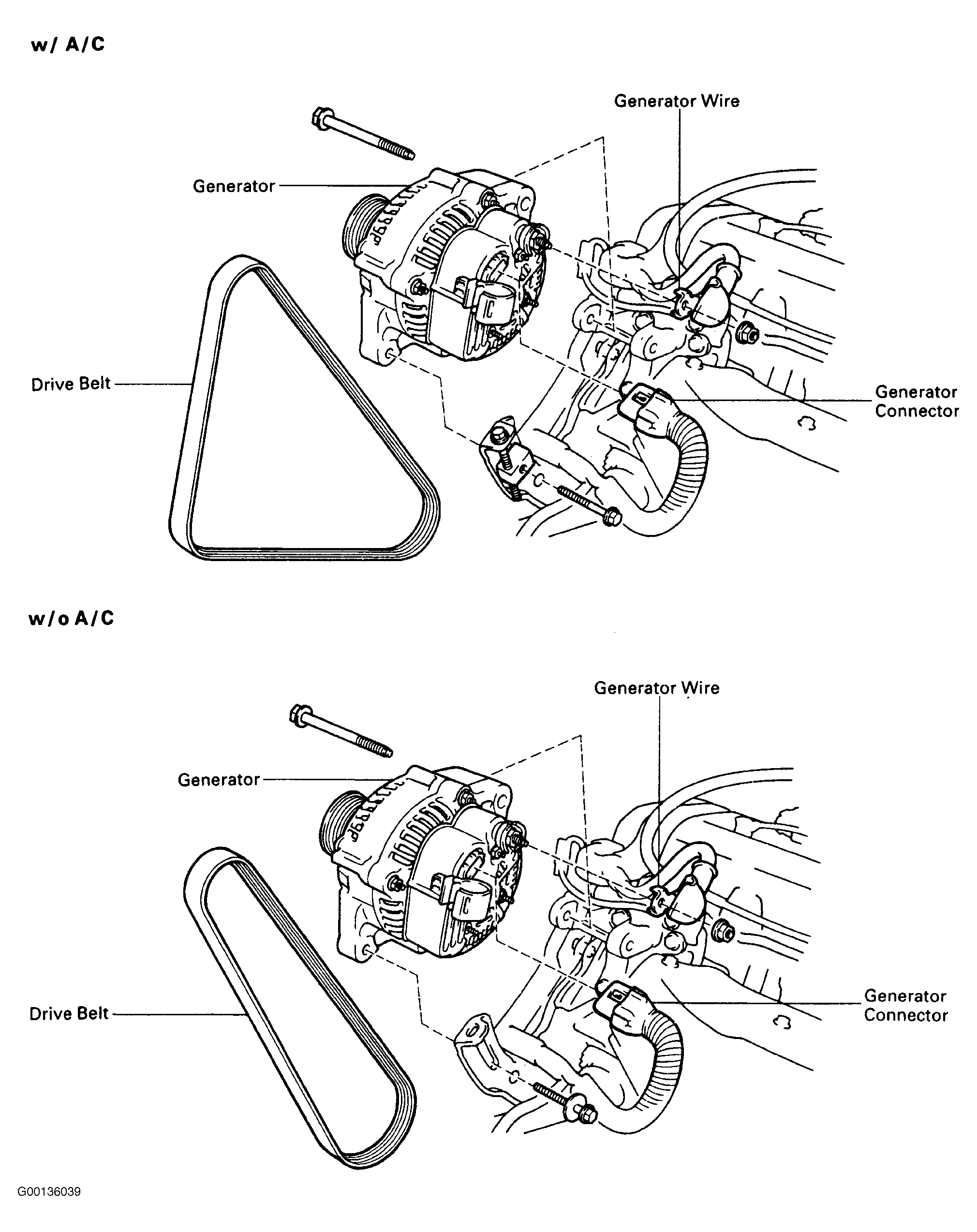 w/ A/C

Generator Wire

Generator

Drive Belt

Generator Connector

w/o A/C

Generator Wire

Generator

Drive Belt

Generator Connector

G00136039