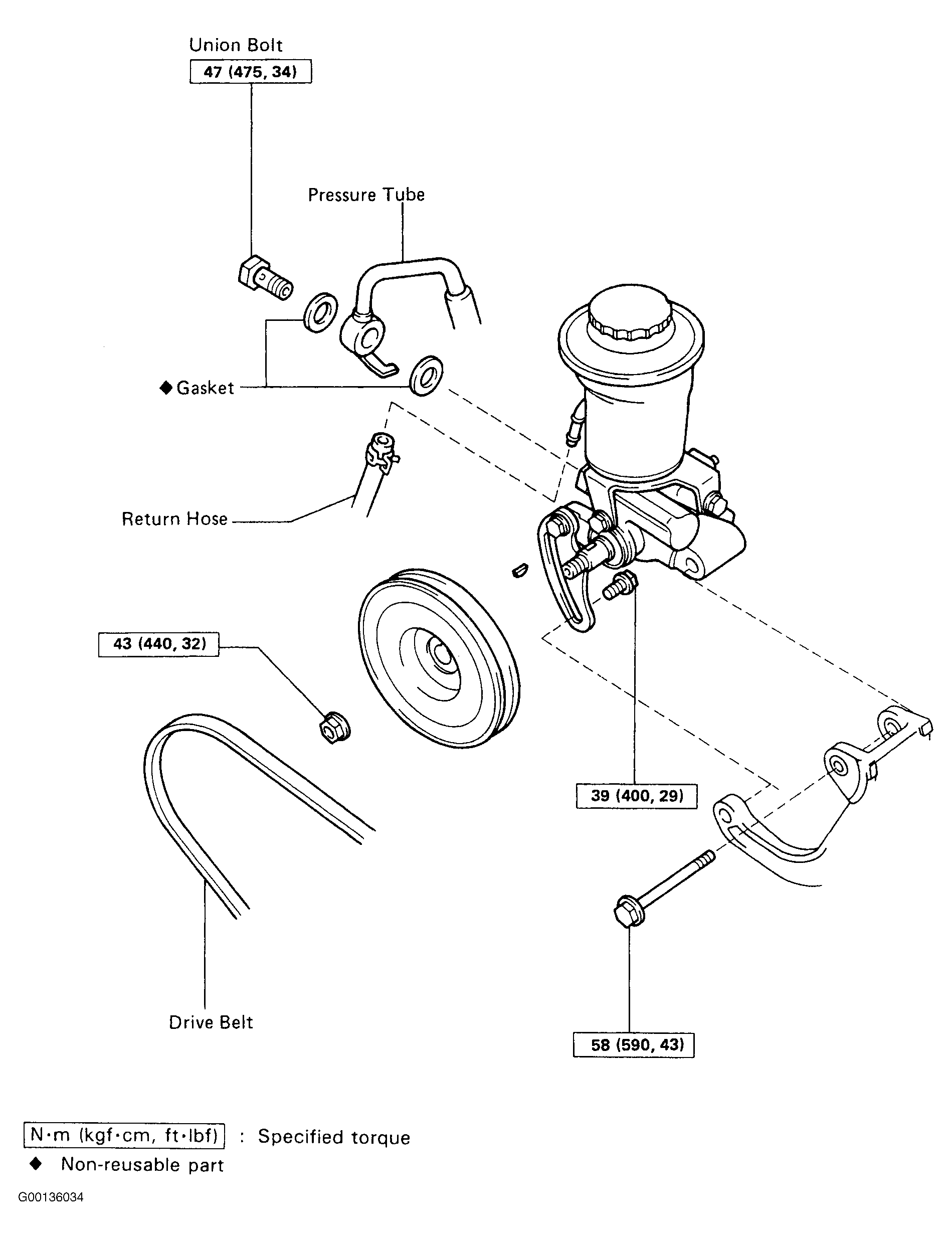 Union Bolt
47 (475, 34)

Pressure Tube

◆ Gasket

Return Hose

43 (440, 32)

39 (400, 29)

Drive Belt

58 (590, 43)

N·m (kgf·cm, ft·lbf) : Specified torque
◆ Non-reusable part

G00136034