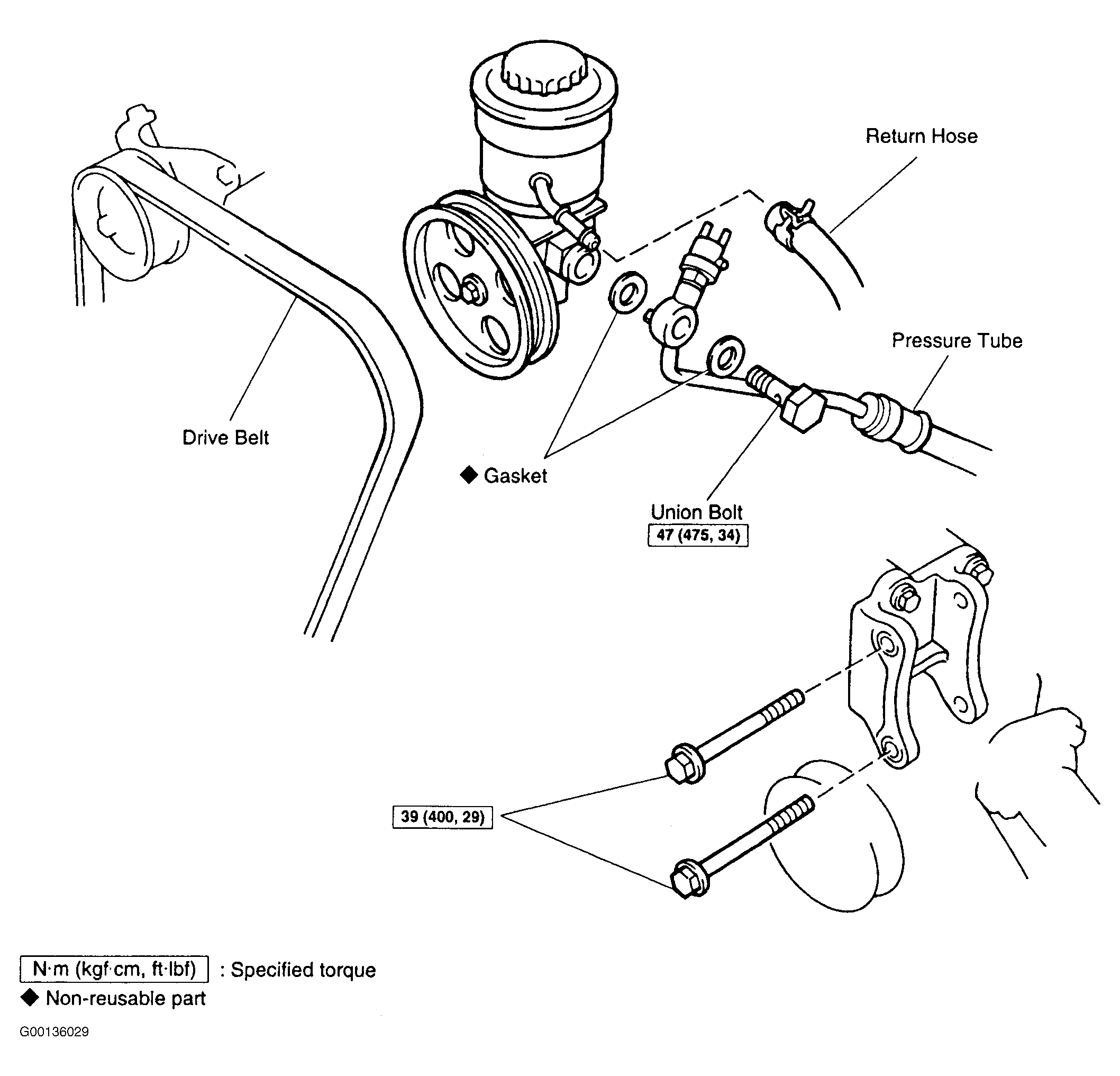 Return Hose

Pressure Tube

Drive Belt

◆ Gasket

Union Bolt
47 (475, 34)

39 (400, 29)

N·m (kgf·cm, ft·lbf) : Specified torque
◆ Non-reusable part

G00136029