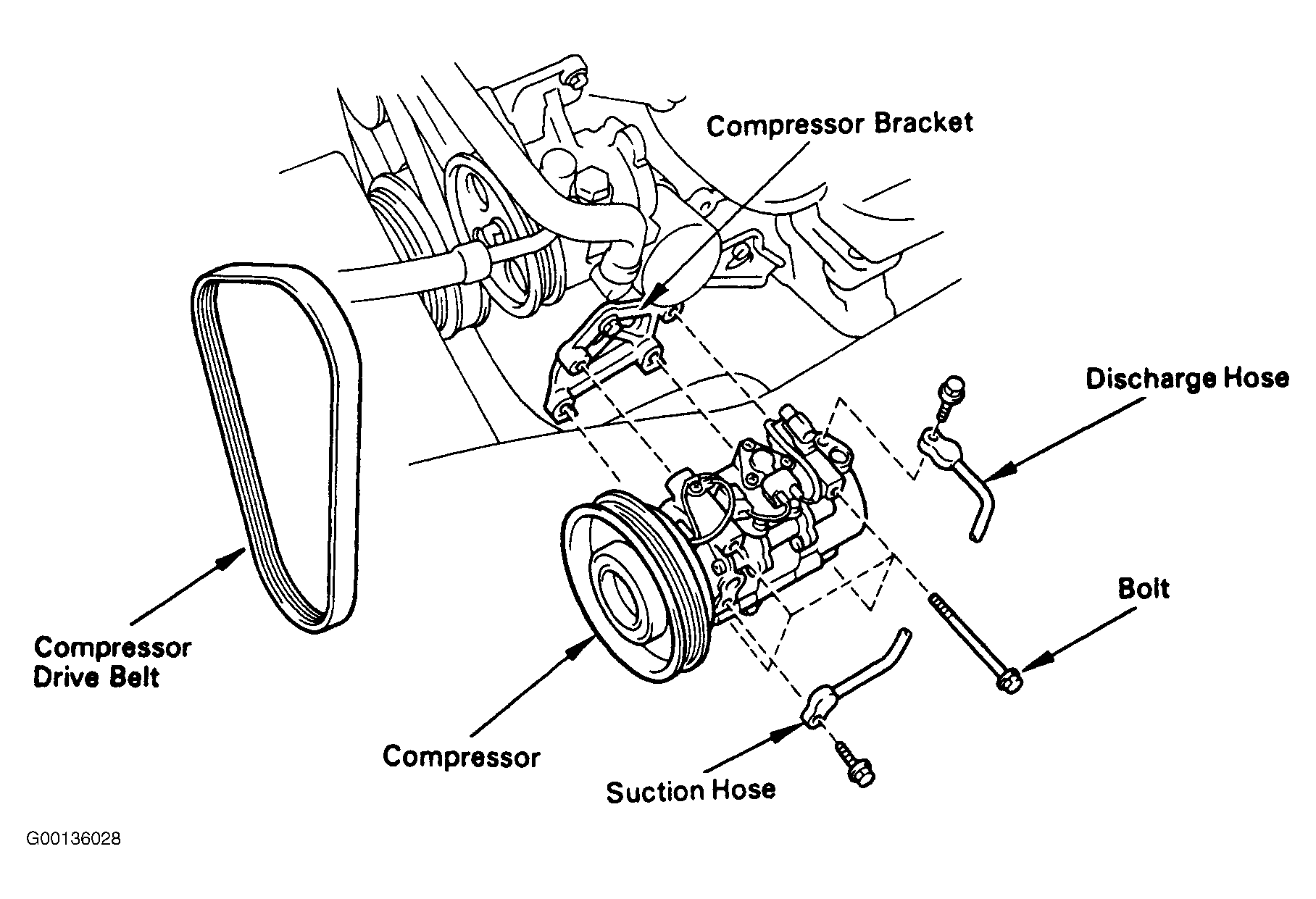 Compressor Bracket

Discharge Hose

Bolt

Compressor Drive Belt

Compressor

Suction Hose

G00136028