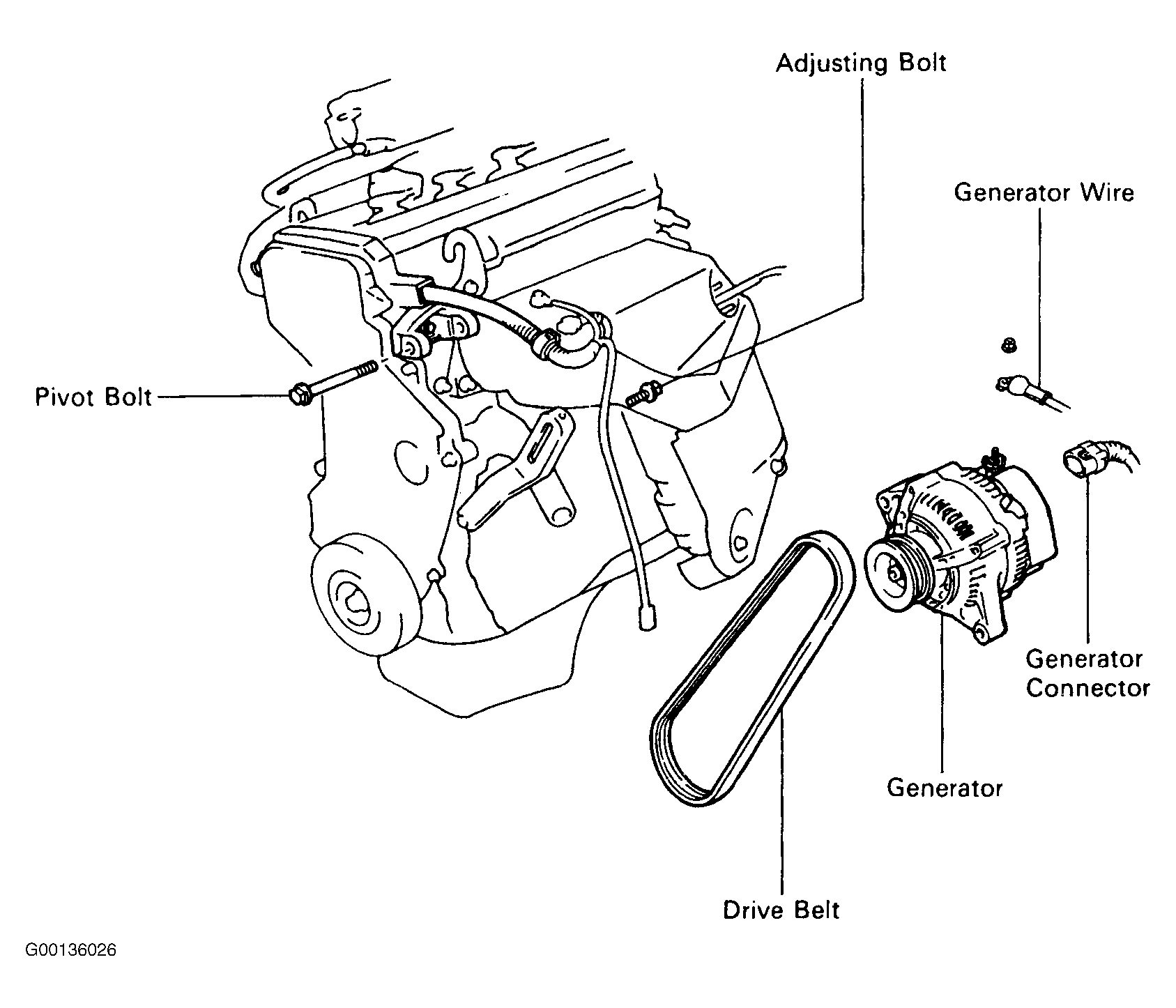 Adjusting Bolt

Generator Wire

Pivot Bolt

Generator Connector

Generator

Drive Belt

G00136026