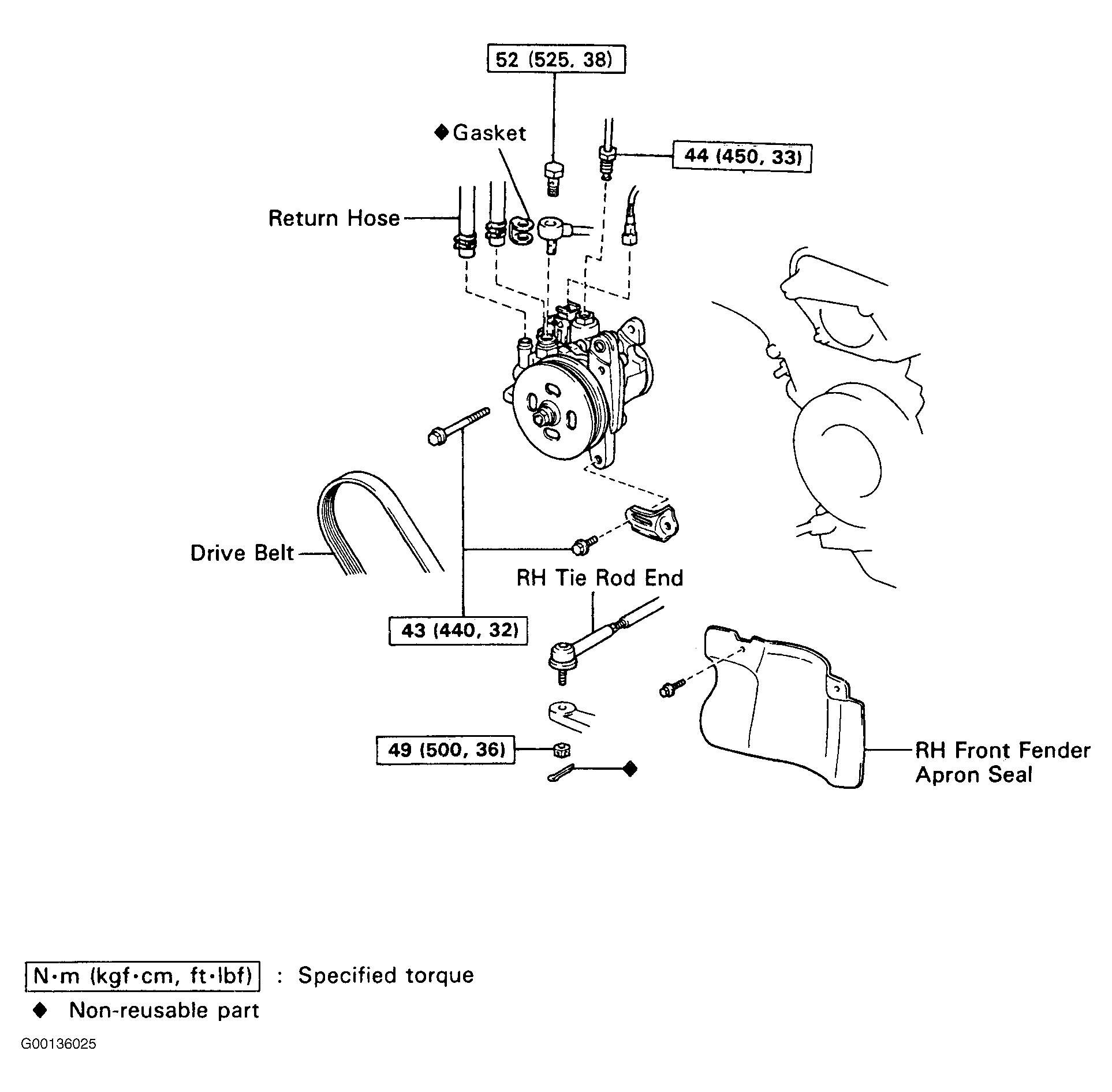 52 (525, 38)

◆Gasket

44 (450, 33)

Return Hose

Drive Belt

RH Tie Rod End

43 (440, 32)

49 (500, 36)

◆

RH Front Fender Apron Seal

N·m (kgf·cm, ft·lbf) : Specified torque

◆ Non-reusable part

G00136025