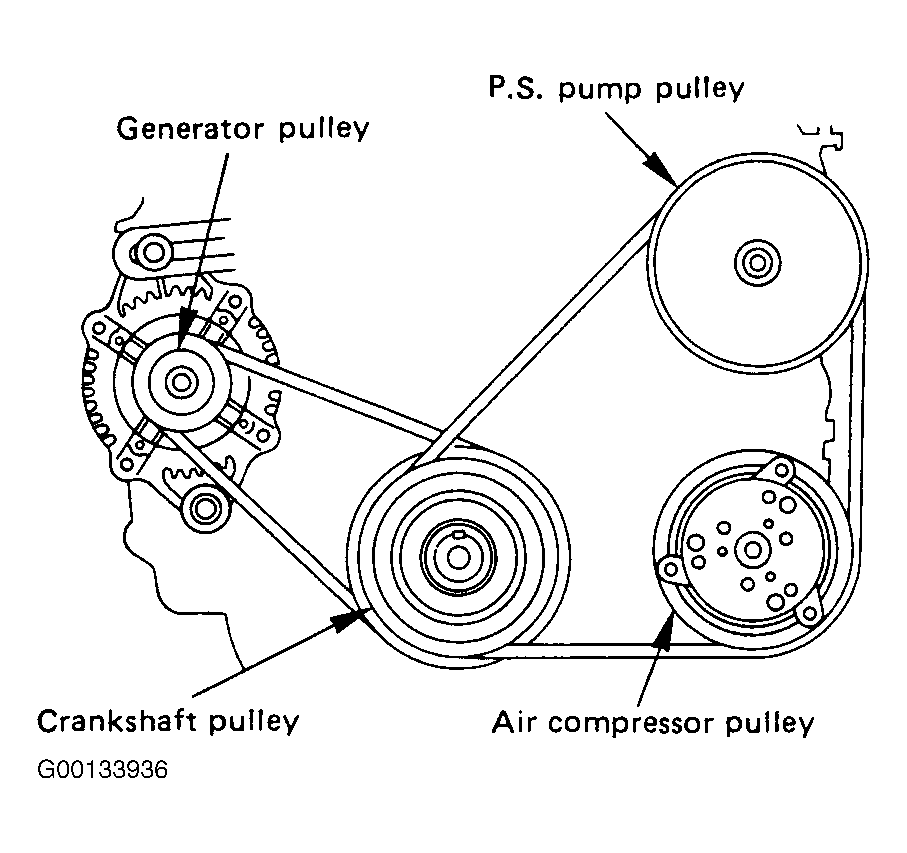 P.S. pump pulley

Generator pulley

Crankshaft pulley

Air compressor pulley

G00133936