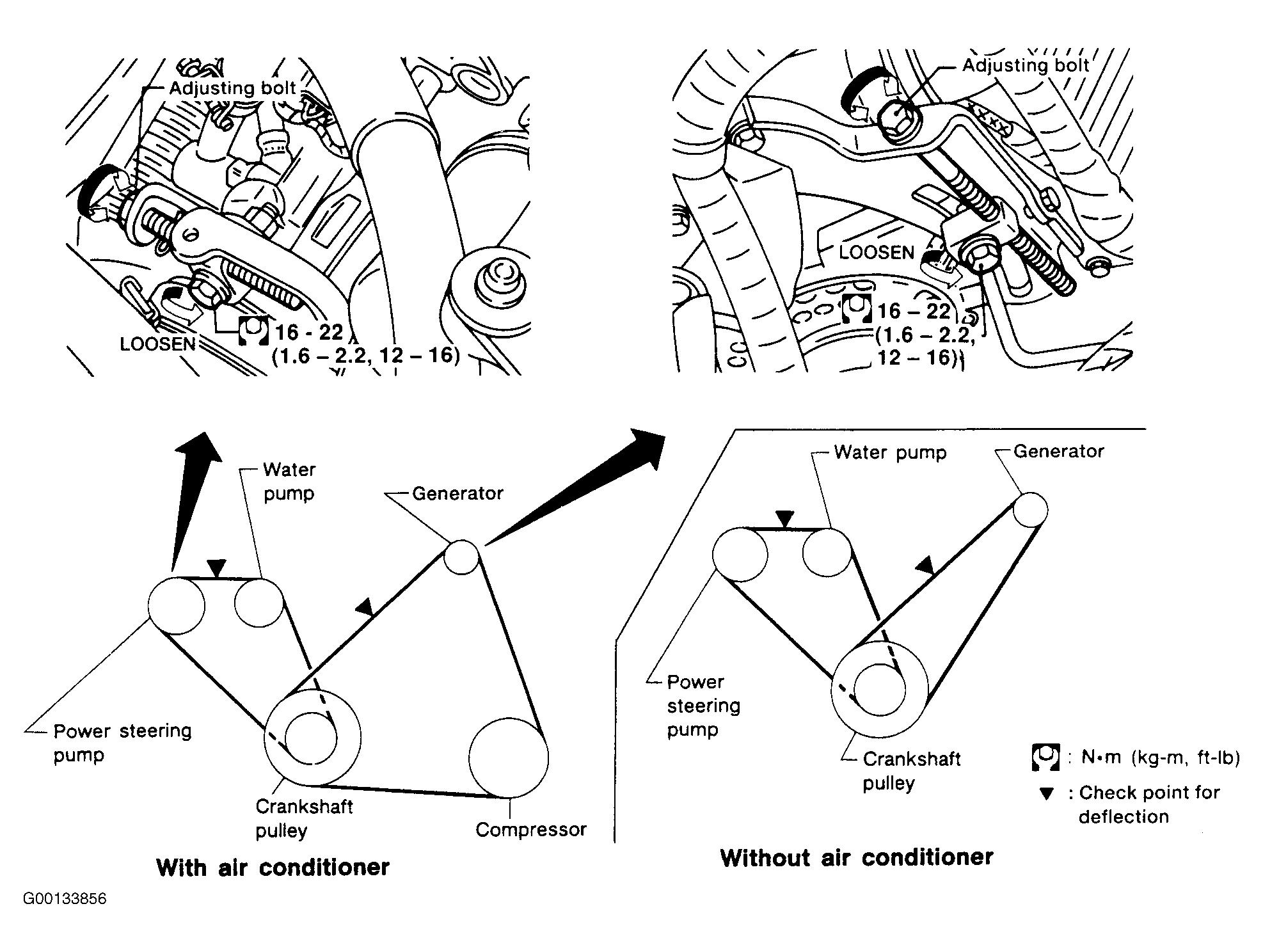 Adjusting bolt

LOOSEN

16 - 22 (1.6 – 2.2, 12 – 16)

Adjusting bolt

LOOSEN

16 – 22 (1.6 – 2.2, 12 – 16)

Water pump

Generator

Power steering pump

Crankshaft pulley

Compressor

With air conditioner

Water pump

Generator

Power steering pump

Crankshaft pulley

: N•m (kg-m, ft-lb)

▼ : Check point for deflection

Without air conditioner

G00133856