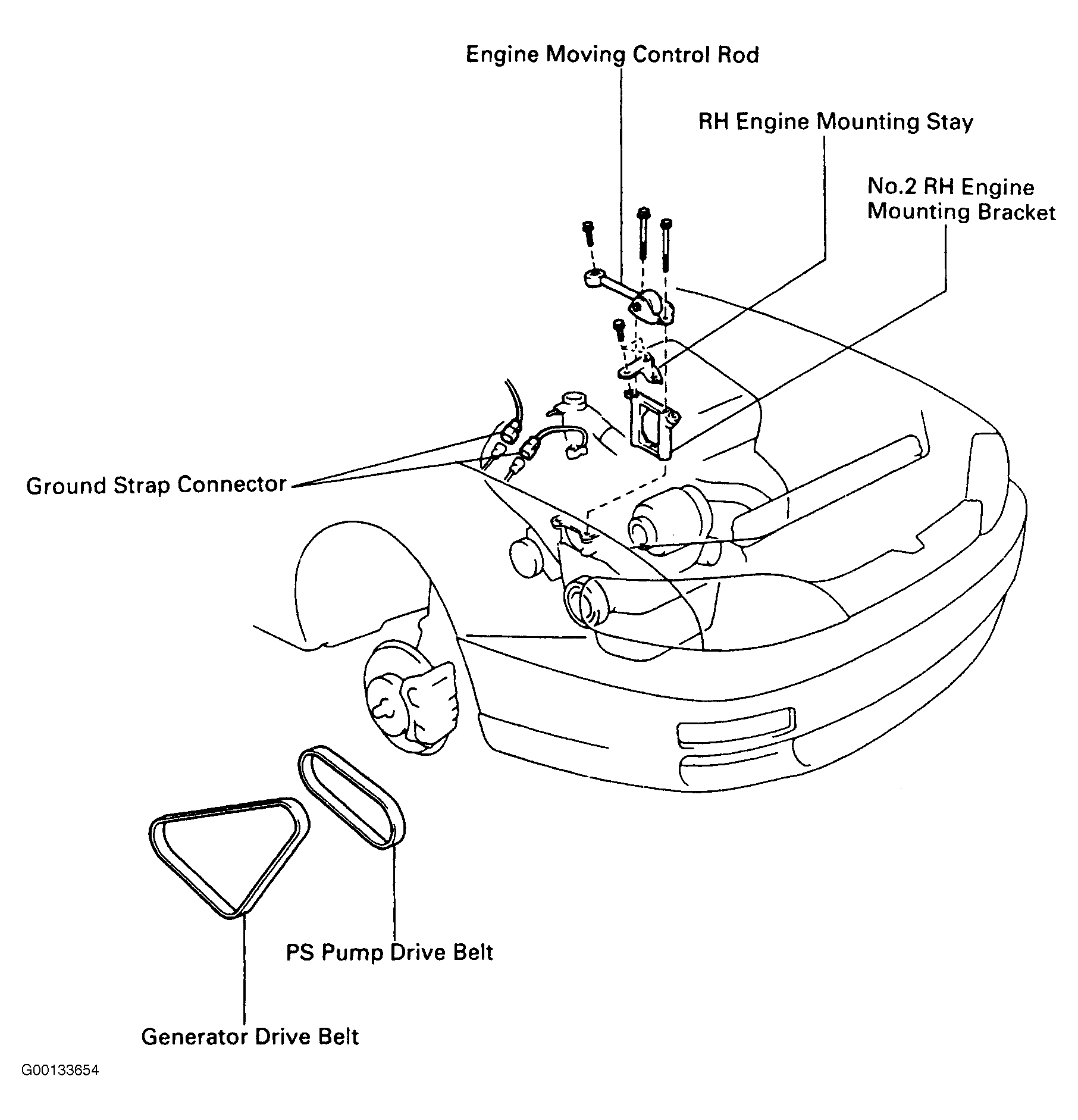 Engine Moving Control Rod

RH Engine Mounting Stay

No.2 RH Engine Mounting Bracket

Ground Strap Connector

PS Pump Drive Belt

Generator Drive Belt

G00133654