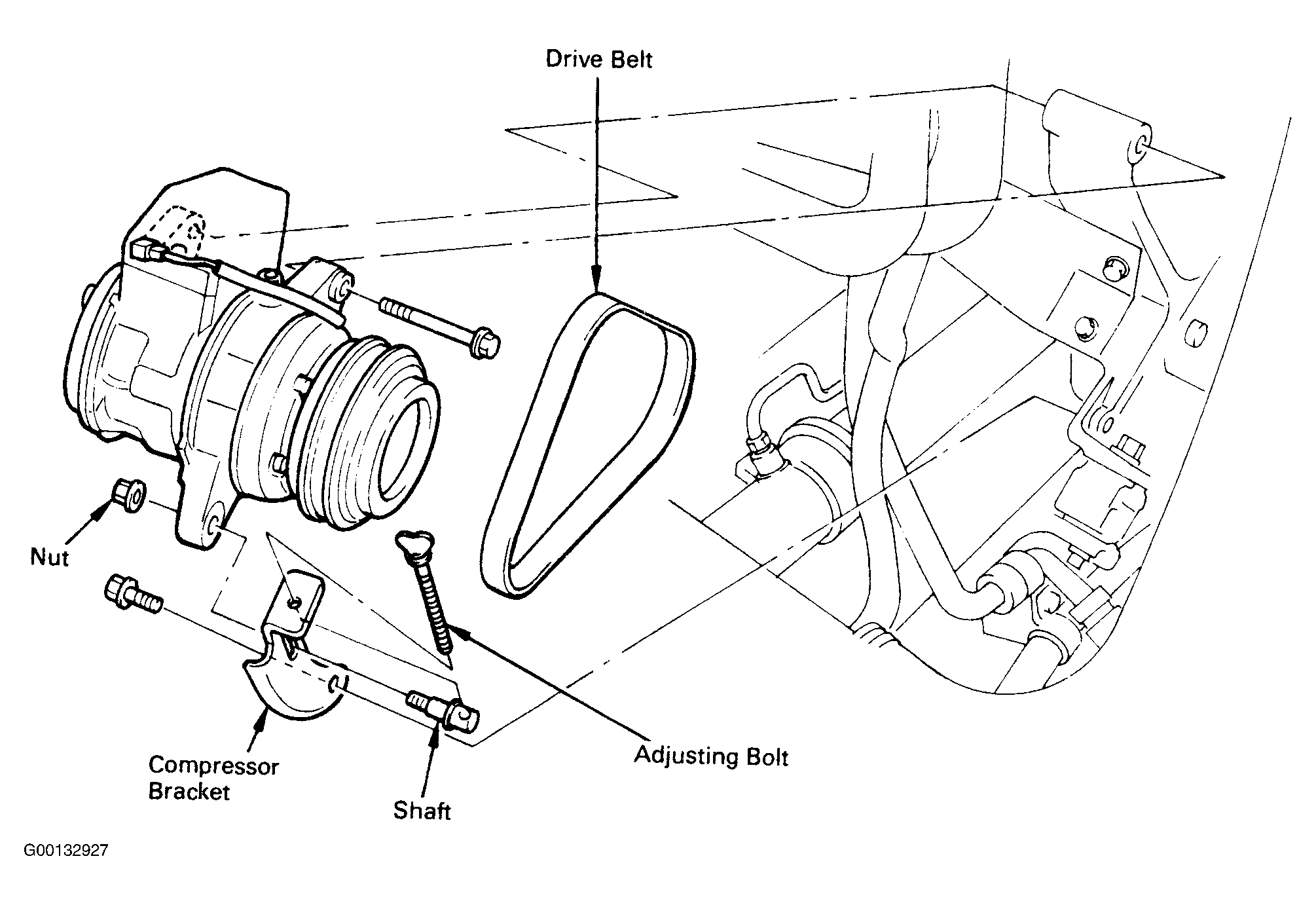 Drive Belt

Nut

Compressor Bracket

Shaft

Adjusting Bolt

G00132927