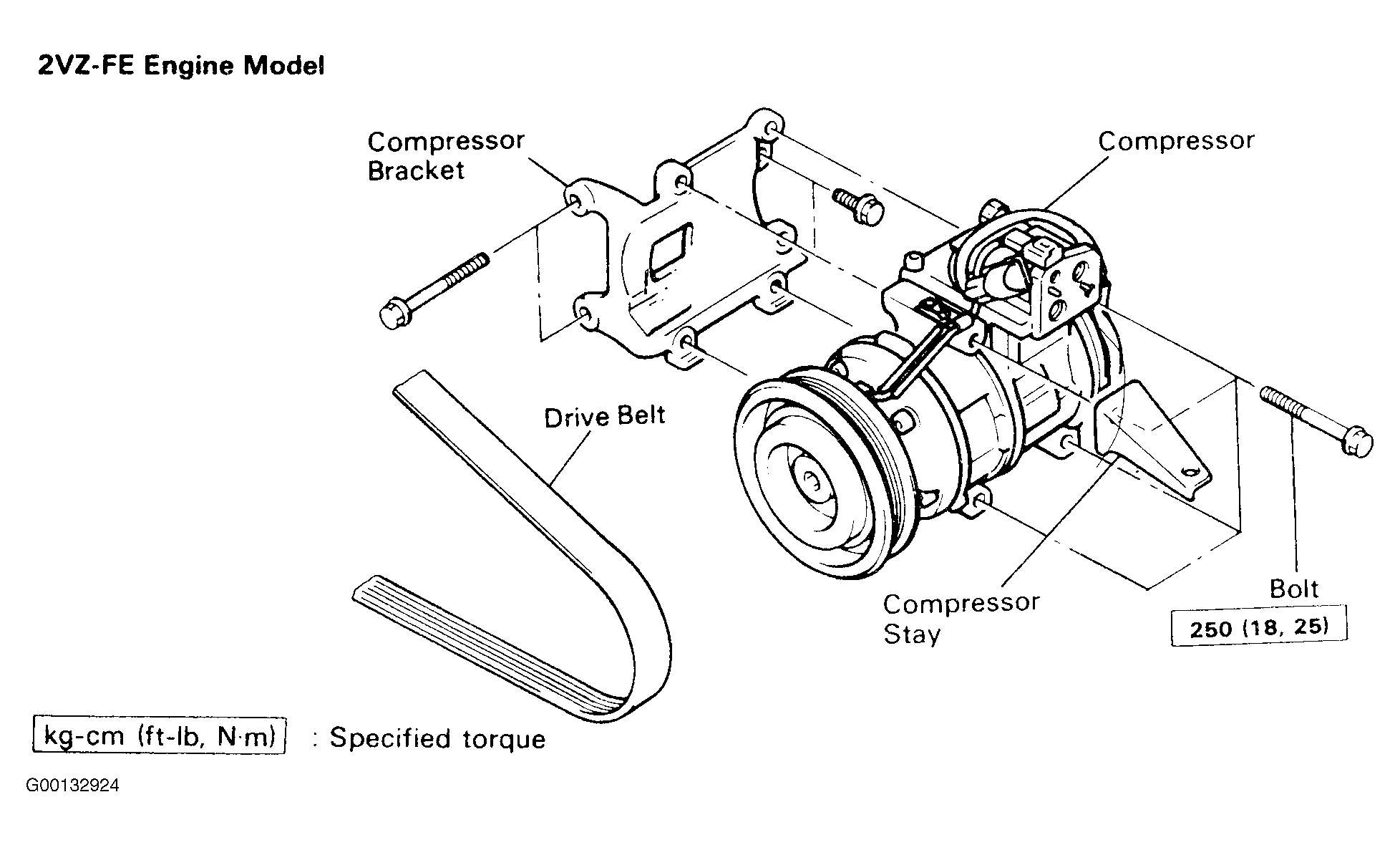 2VZ-FE Engine Model

Compressor Bracket

Compressor

Drive Belt

Compressor Stay

Bolt

250 (18, 25)

kg-cm (ft-lb, N·m) : Specified torque

G00132924