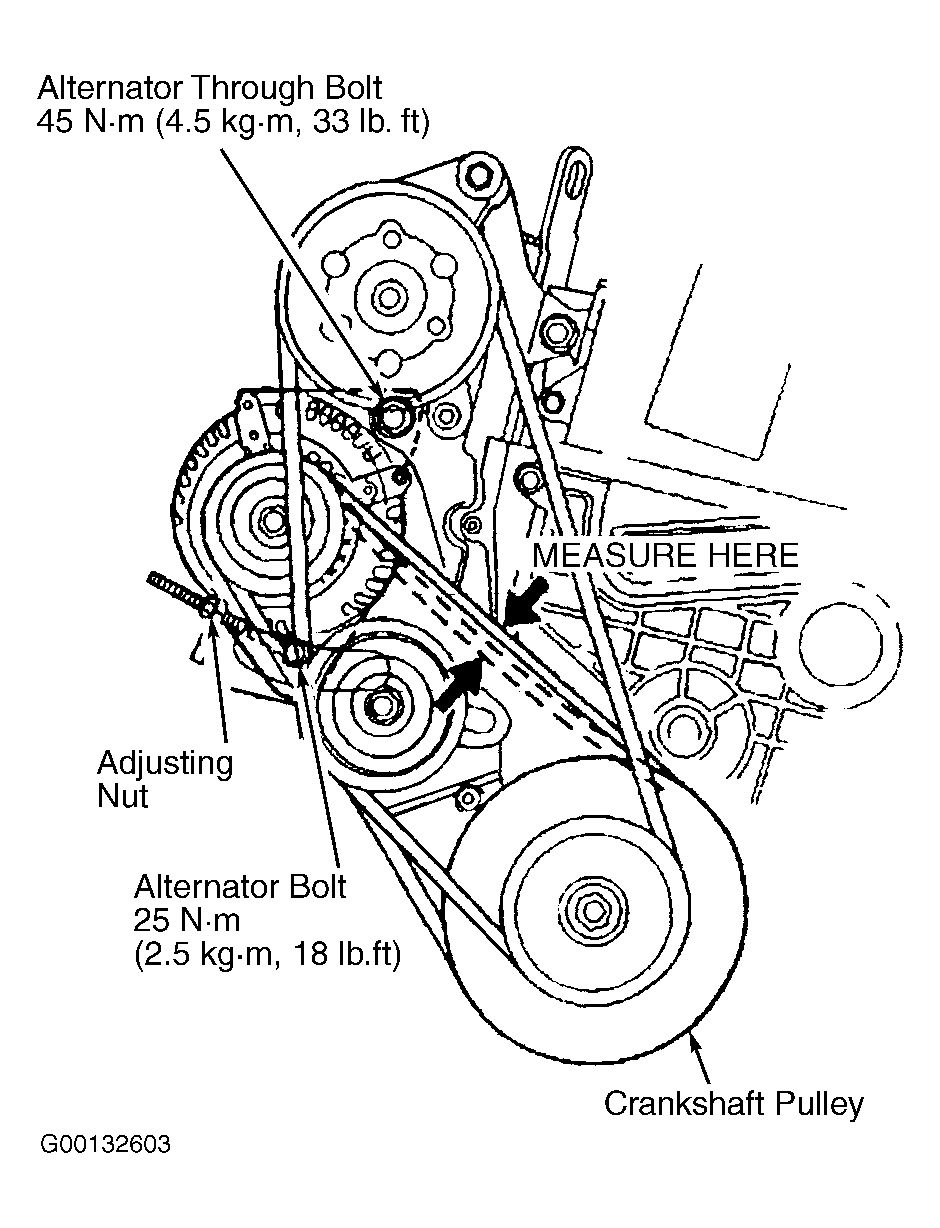 Alternator Through Bolt
45 N·m (4.5 kg·m, 33 lb. ft)

MEASURE HERE

Adjusting
Nut

Alternator Bolt
25 N·m
(2.5 kg·m, 18 lb.ft)

Crankshaft Pulley

G00132603