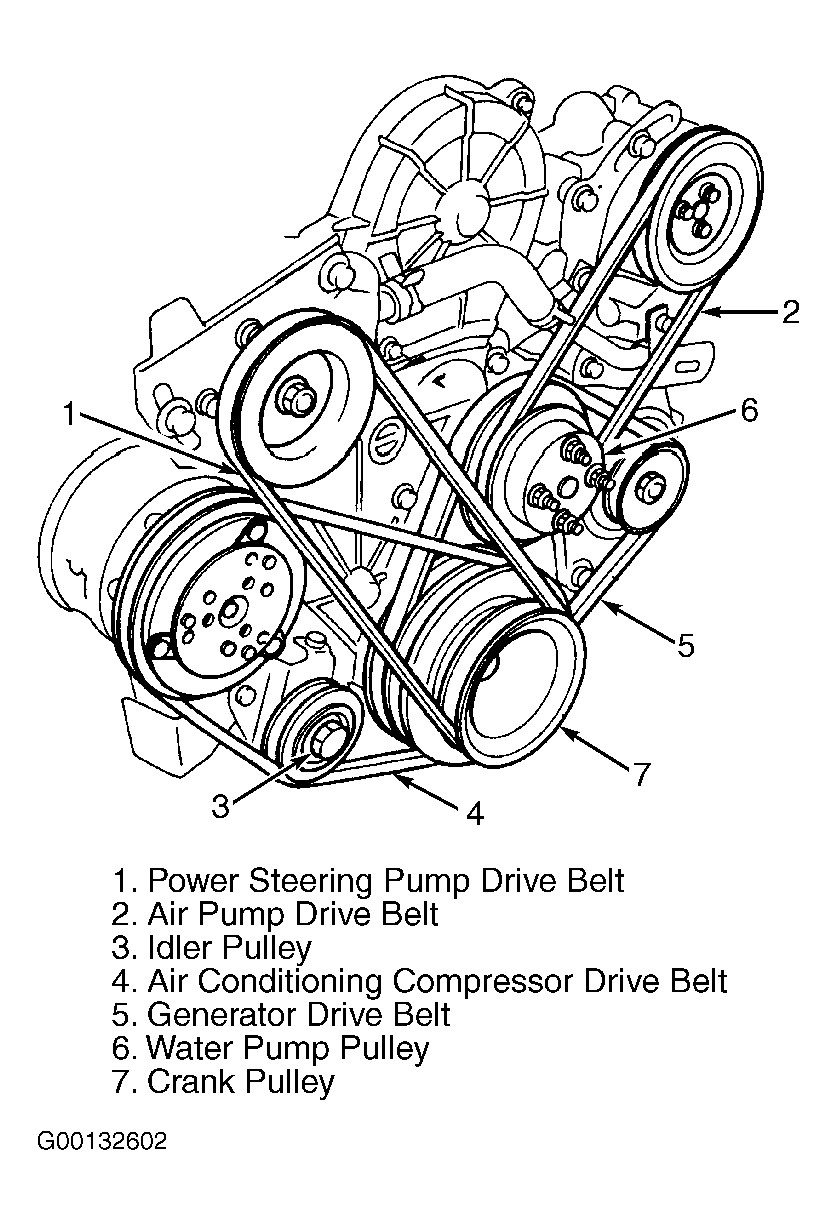 2
1
6
5
7
3
4

1. Power Steering Pump Drive Belt
2. Air Pump Drive Belt
3. Idler Pulley
4. Air Conditioning Compressor Drive Belt
5. Generator Drive Belt
6. Water Pump Pulley
7. Crank Pulley

G00132602