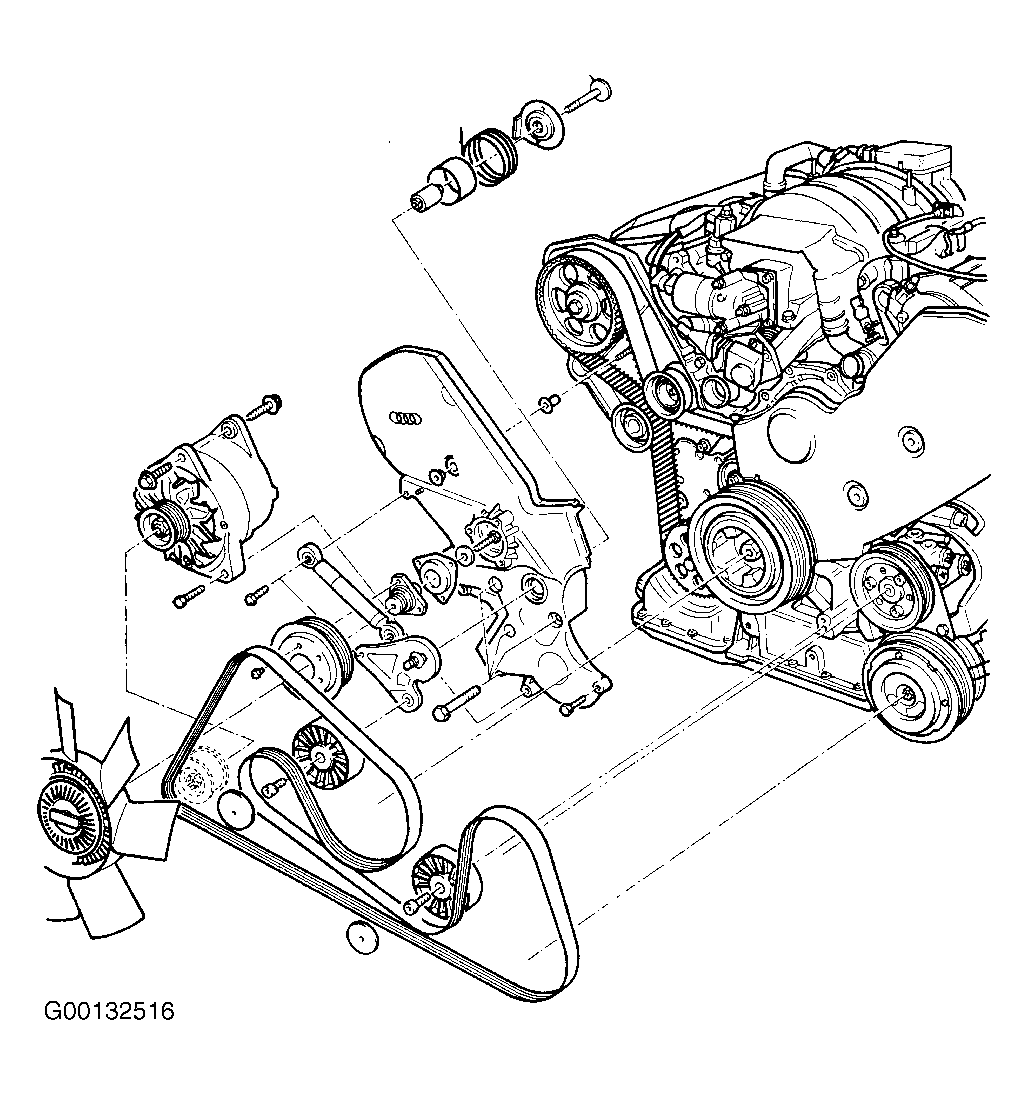 G00132516