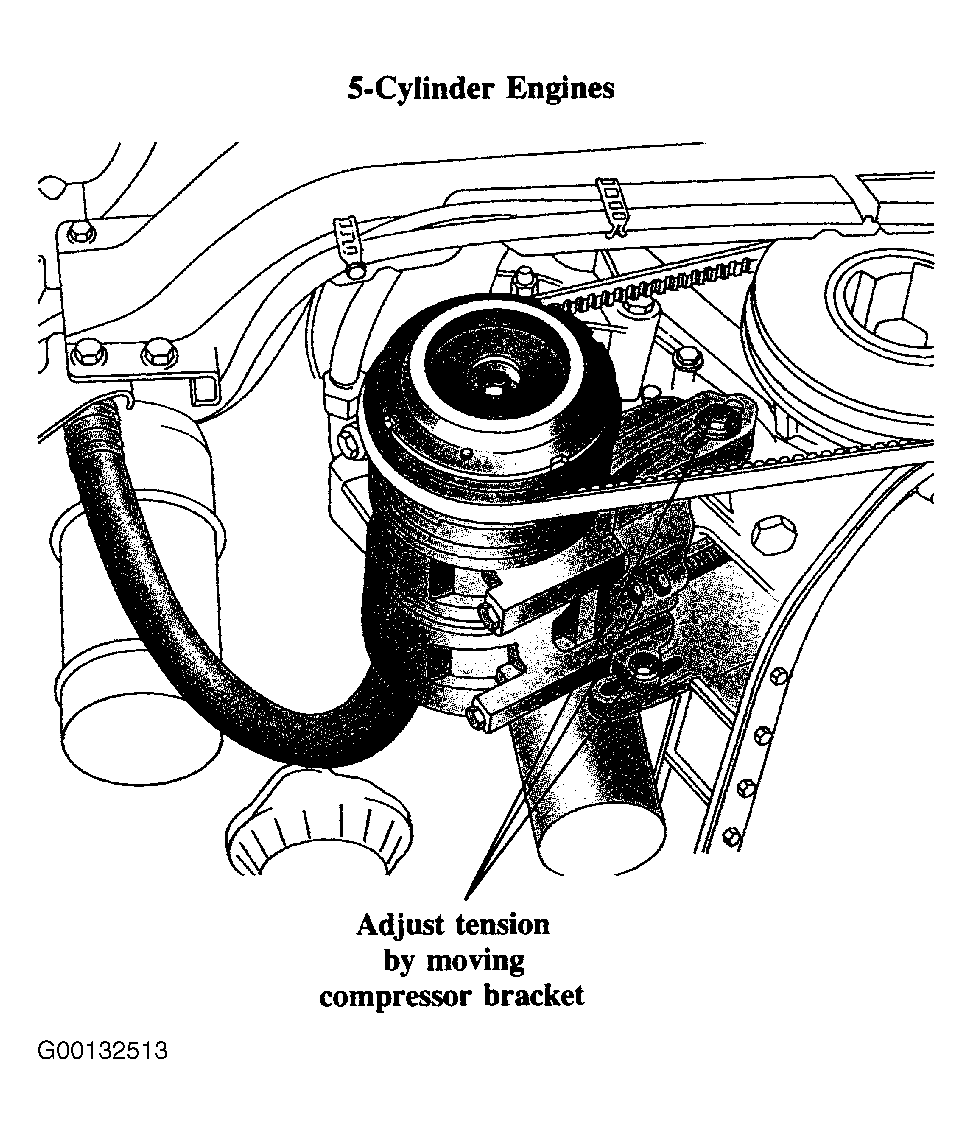 5-Cylinder Engines

Adjust tension by moving compressor bracket

G00132513