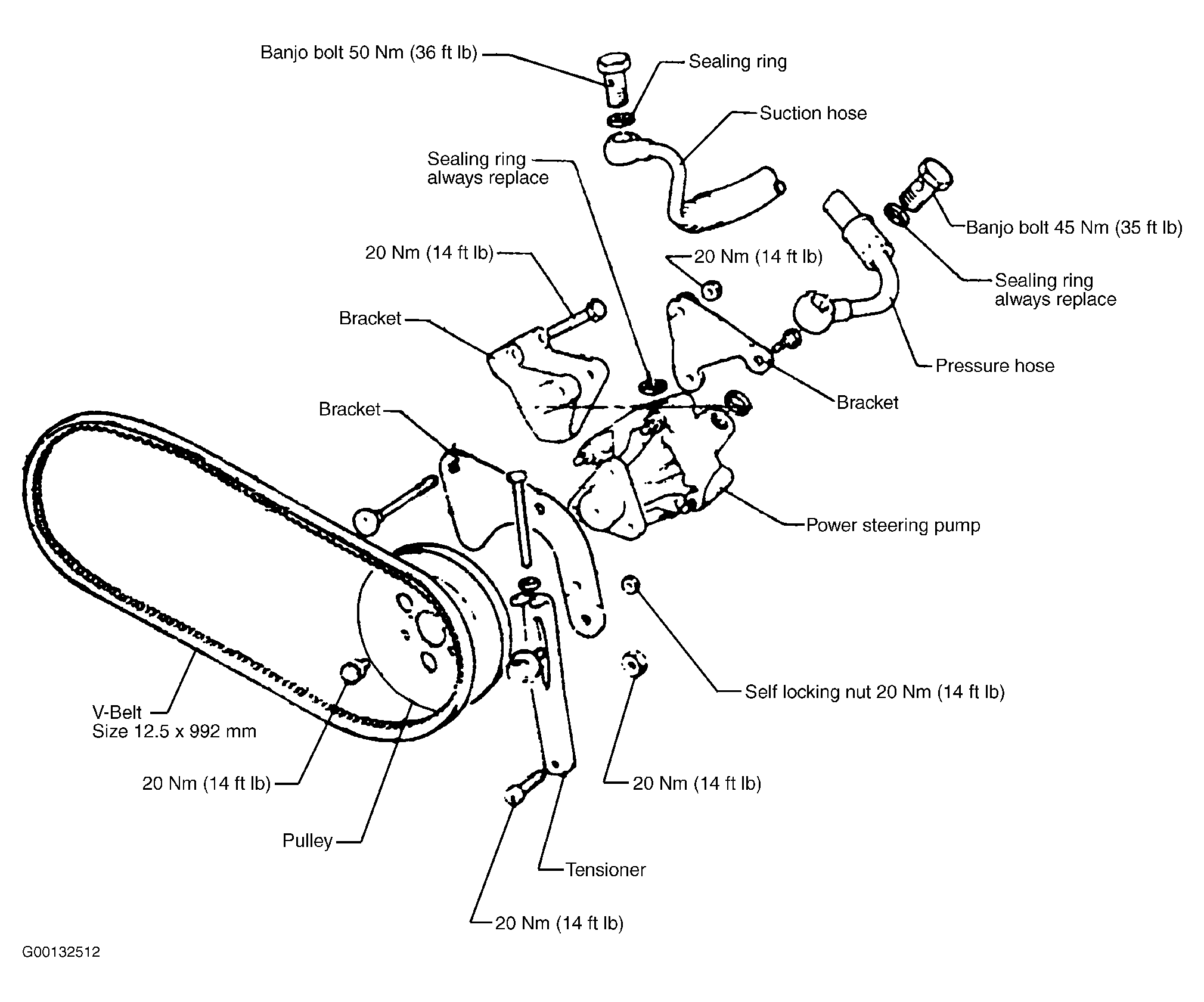 Banjo bolt 50 Nm (36 ft lb)

Sealing ring

Suction hose

Sealing ring always replace

Banjo bolt 45 Nm (35 ft lb)

20 Nm (14 ft lb)

20 Nm (14 ft lb)

Sealing ring always replace

Bracket

Pressure hose

Bracket

Bracket

Power steering pump

Self locking nut 20 Nm (14 ft lb)

V-Belt Size 12.5 x 992 mm

20 Nm (14 ft lb)

20 Nm (14 ft lb)

Pulley

Tensioner

20 Nm (14 ft lb)

G00132512