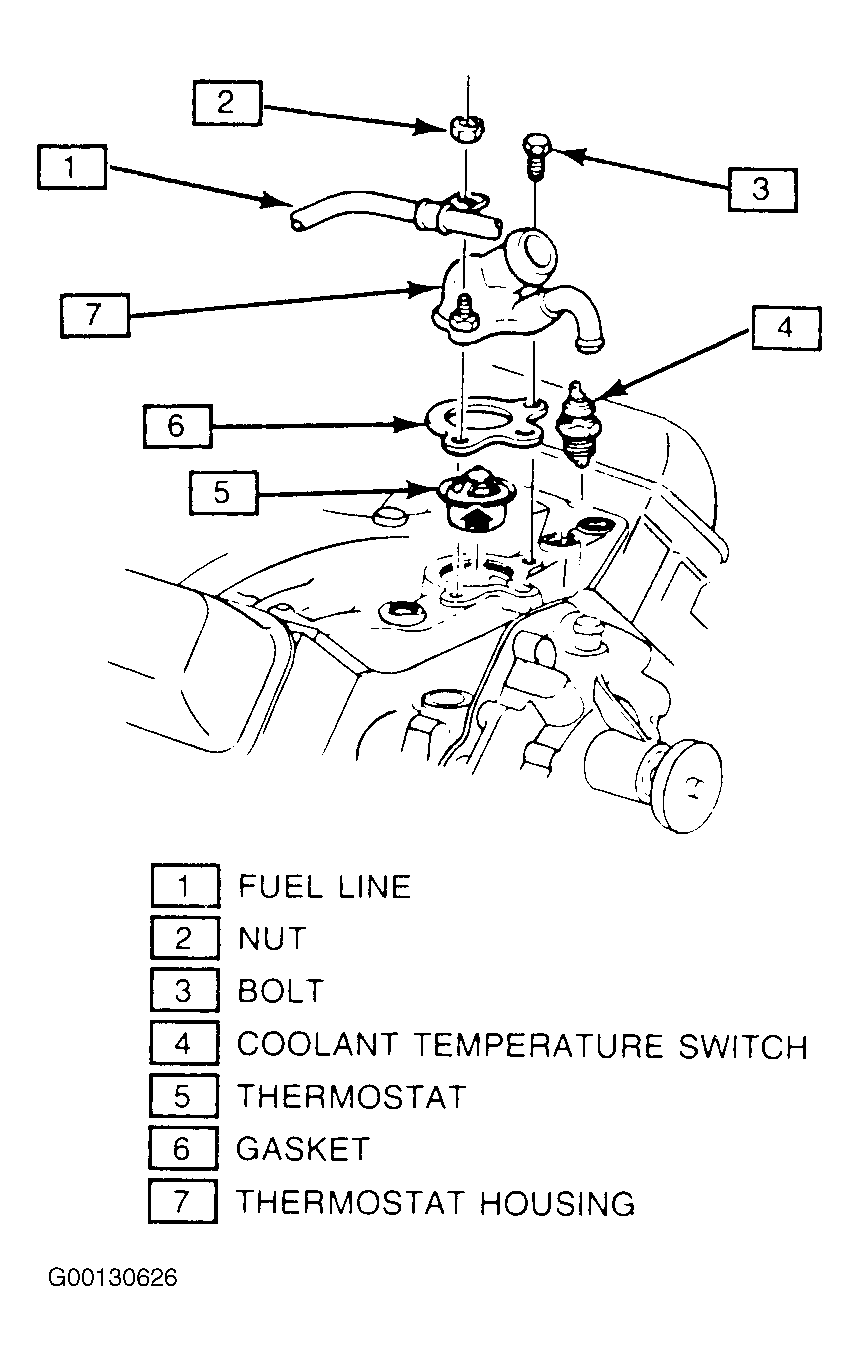 2
1
3
7
4
6
5

1 FUEL LINE
2 NUT
3 BOLT
4 COOLANT TEMPERATURE SWITCH
5 THERMOSTAT
6 GASKET
7 THERMOSTAT HOUSING

G00130626