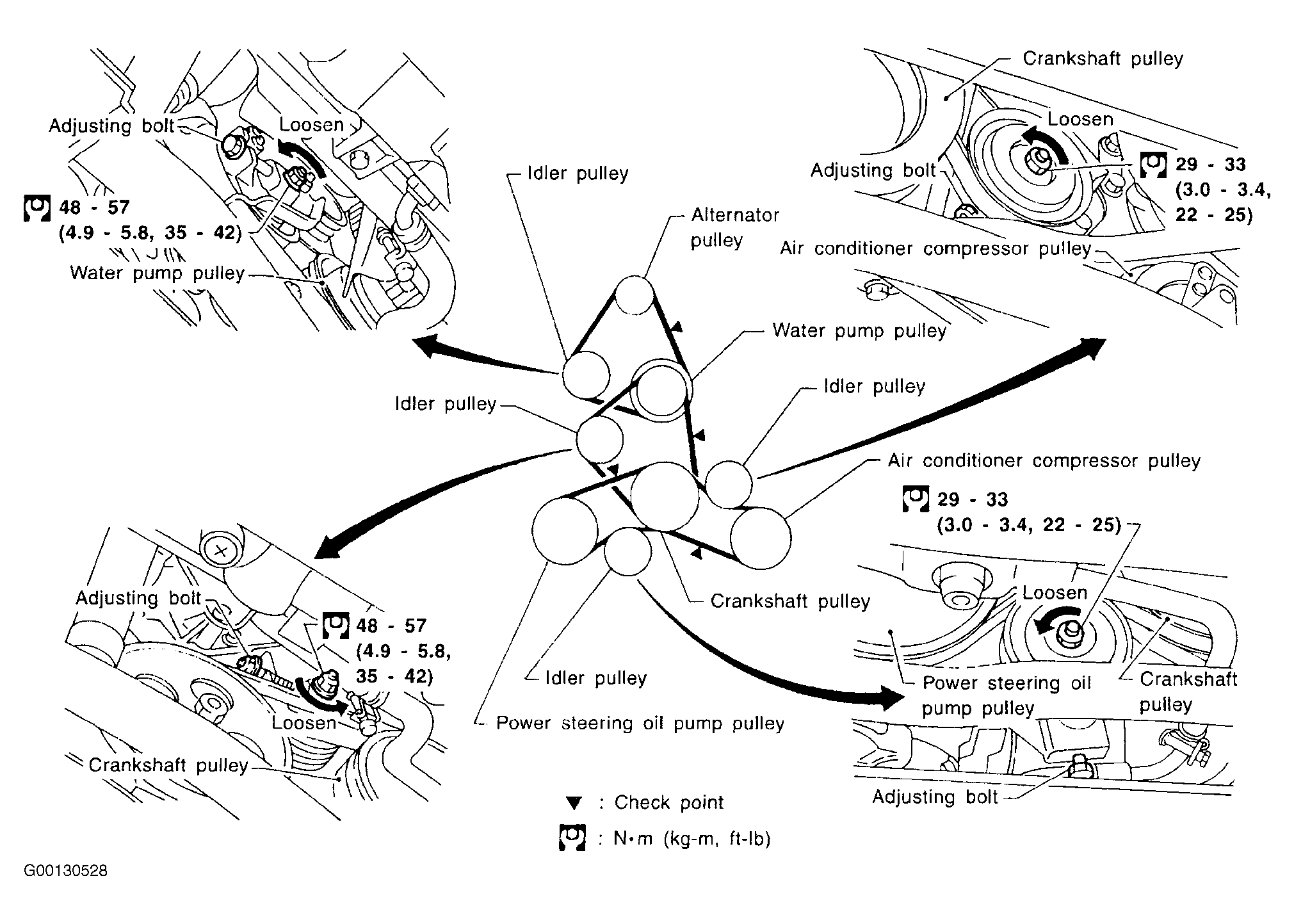 Adjusting bolt
Loosen
48 - 57
(4.9 - 5.8, 35 - 42)
Water pump pulley

Crankshaft pulley
Loosen
Adjusting bolt
29 - 33
(3.0 - 3.4,
22 - 25)
Air conditioner compressor pulley

Idler pulley
Alternator pulley
Water pump pulley
Idler pulley
Idler pulley
Air conditioner compressor pulley
Crankshaft pulley
Idler pulley
Power steering oil pump pulley

Adjusting bolt
48 - 57
(4.9 - 5.8,
35 - 42)
Loosen
Crankshaft pulley

29 - 33
(3.0 - 3.4, 22 - 25)
Loosen
Power steering oil pump pulley
Crankshaft pulley
Adjusting bolt

▼ : Check point
: N•m (kg-m, ft-lb)

G00130528