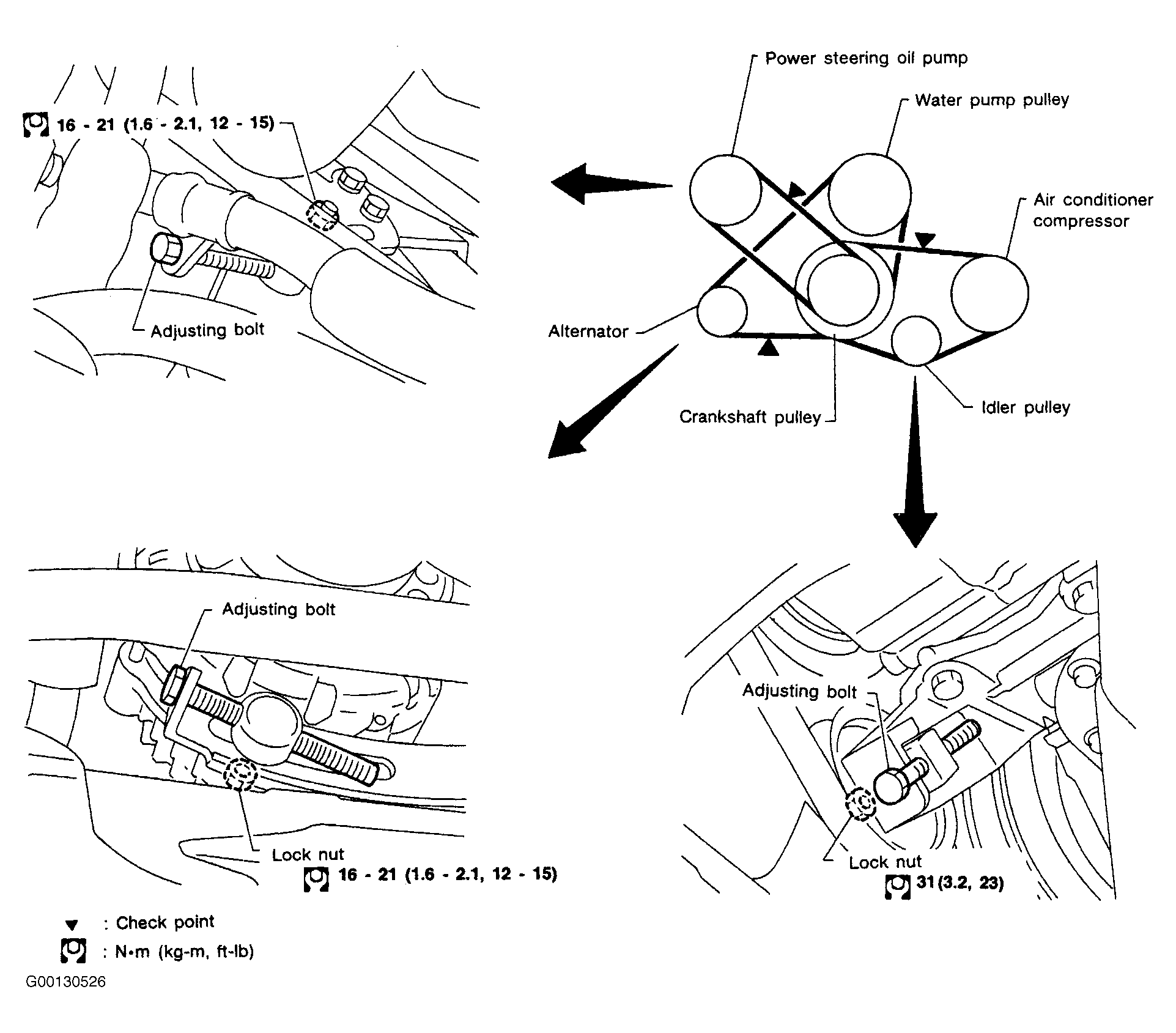 16 - 21 (1.6 - 2.1, 12 - 15)

Adjusting bolt

Power steering oil pump

Water pump pulley

Air conditioner compressor

Alternator

Crankshaft pulley

Idler pulley

Adjusting bolt

Lock nut

16 - 21 (1.6 - 2.1, 12 - 15)

Adjusting bolt

Lock nut

31 (3.2, 23)

▼ : Check point

: N•m (kg-m, ft-lb)

G00130526