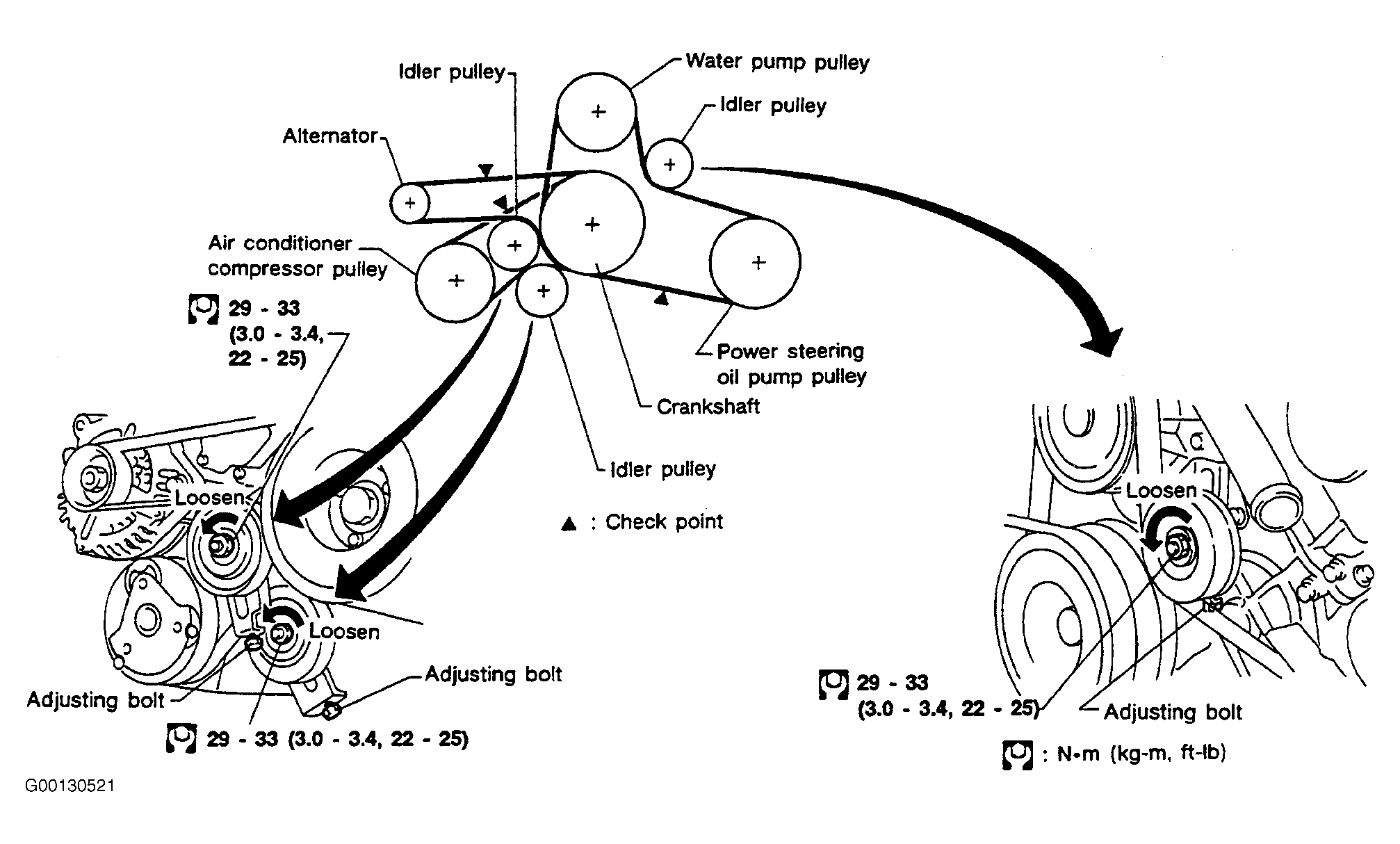 Water pump pulley

Idler pulley

Idler pulley

Alternator

Air conditioner compressor pulley

29 - 33 (3.0 - 3.4, 22 - 25)

Power steering oil pump pulley

Crankshaft

Idler pulley

▲ : Check point

Loosen

Loosen

Adjusting bolt

Adjusting bolt

29 - 33 (3.0 - 3.4, 22 - 25)

Loosen

29 - 33 (3.0 - 3.4, 22 - 25)

Adjusting bolt

: N•m (kg-m, ft-lb)

G00130521