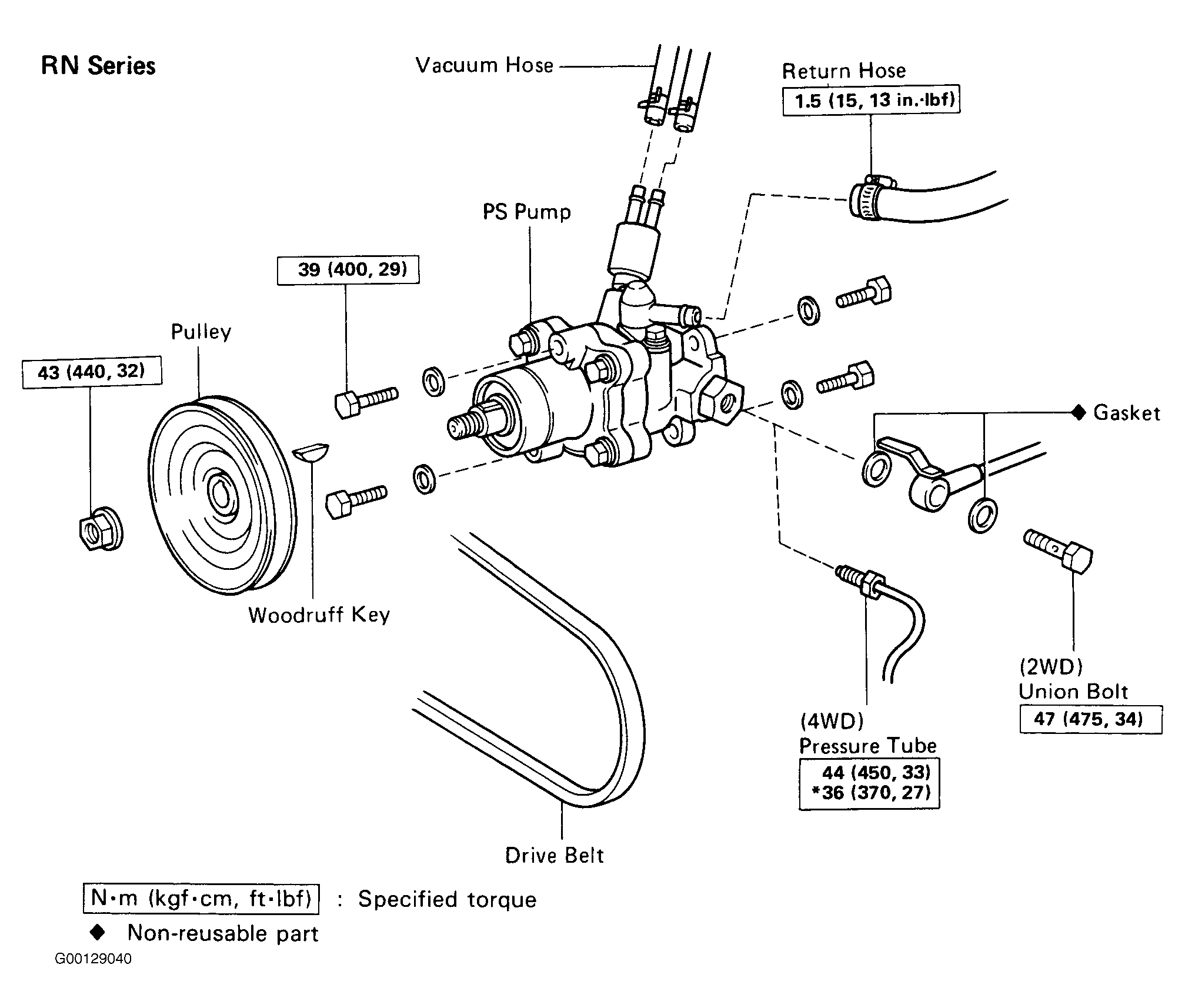 RN Series

Vacuum Hose

Return Hose
1.5 (15, 13 in.·lbf)

PS Pump

39 (400, 29)

Pulley

43 (440, 32)

◆ Gasket

Woodruff Key

(2WD)
Union Bolt
47 (475, 34)

(4WD)
Pressure Tube
44 (450, 33)
*36 (370, 27)

Drive Belt

N·m (kgf·cm, ft·lbf) : Specified torque
◆ Non-reusable part

G00129040