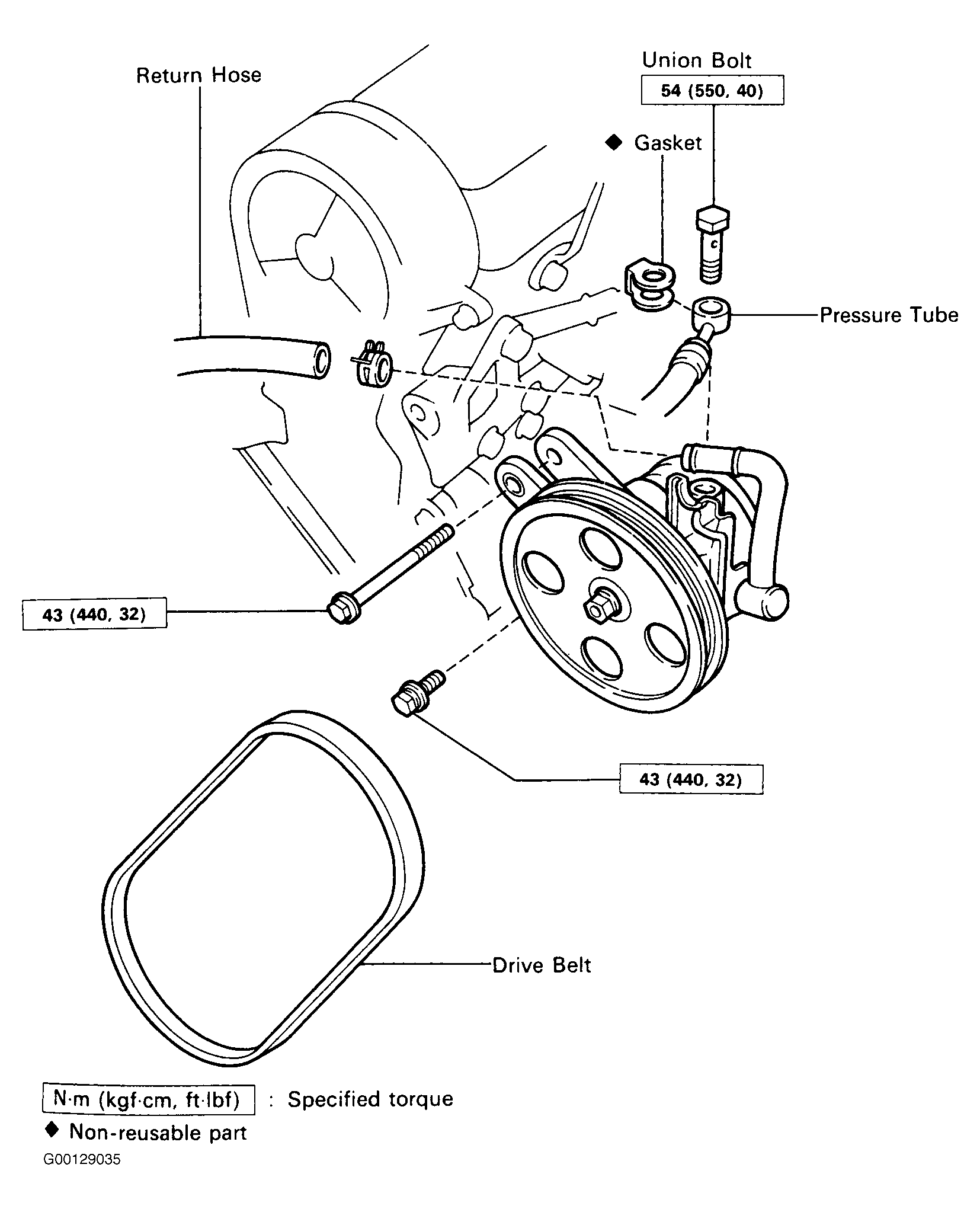 Return Hose

Union Bolt

54 (550, 40)

◆ Gasket

Pressure Tube

43 (440, 32)

43 (440, 32)

Drive Belt

N·m (kgf·cm, ft·lbf) : Specified torque

◆ Non-reusable part

G00129035