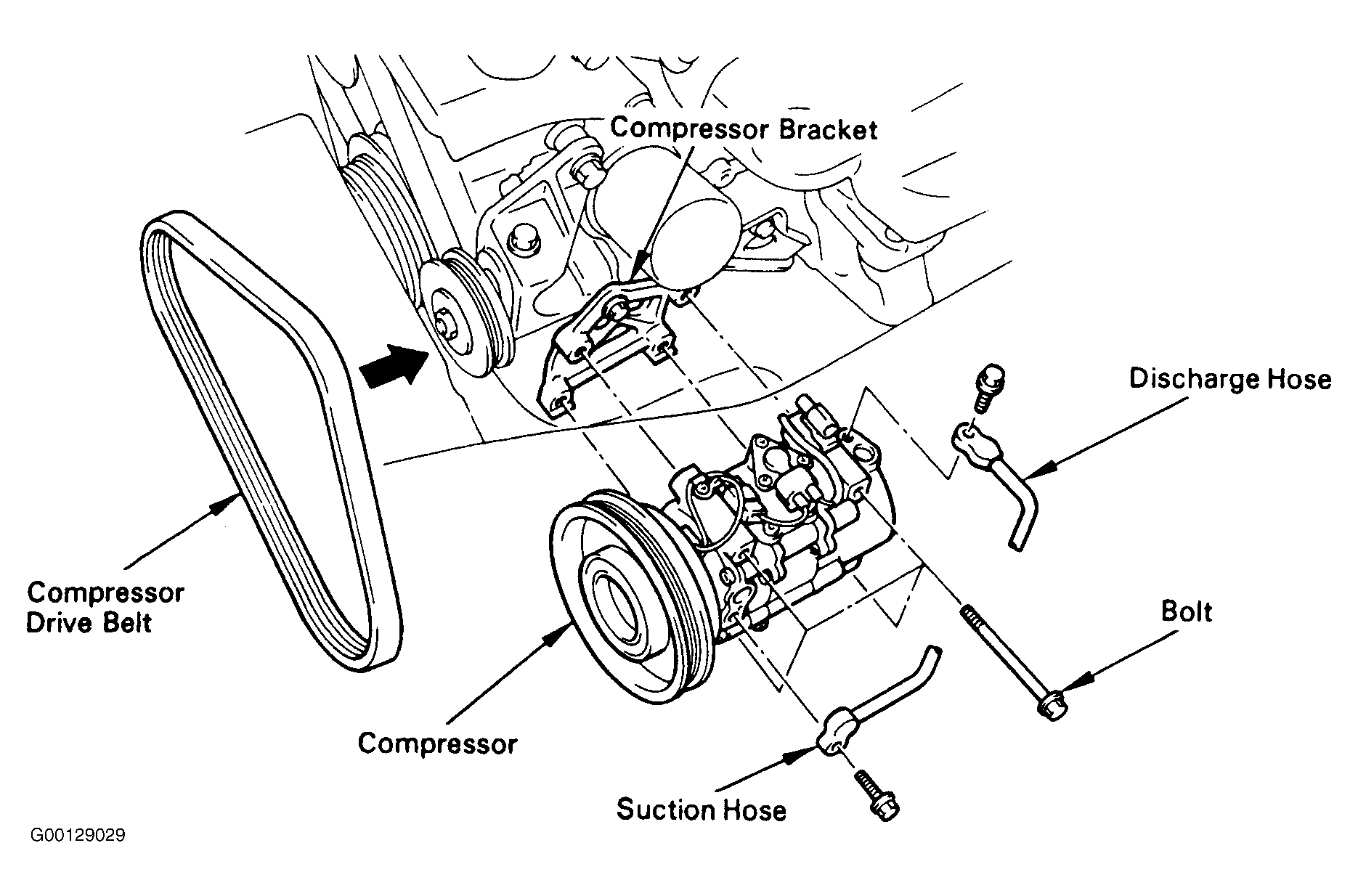 Compressor Bracket

Discharge Hose

Compressor Drive Belt

Bolt

Compressor

Suction Hose

G00129029