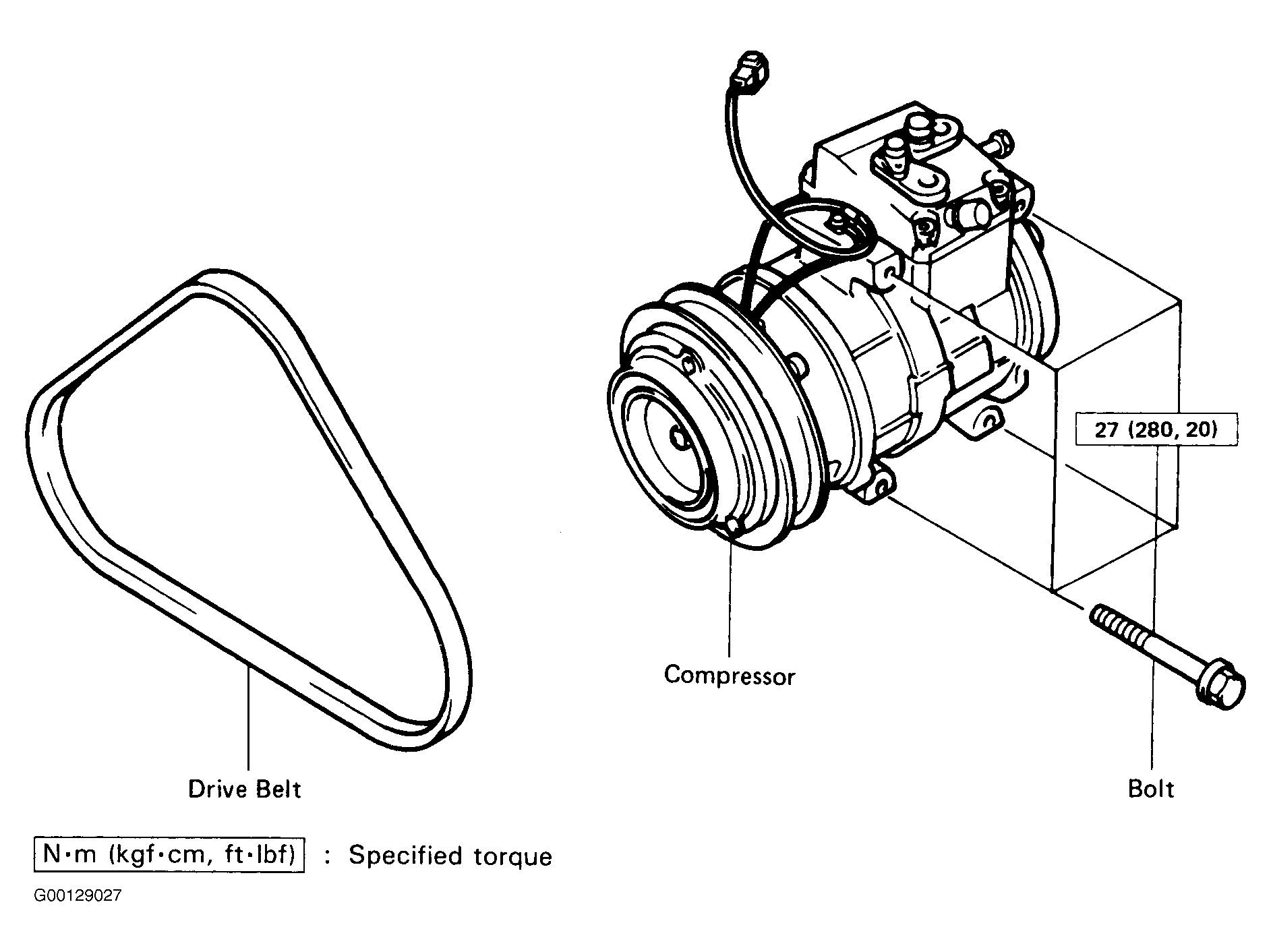 27 (280, 20)

Compressor

Drive Belt

Bolt

N·m (kgf·cm, ft·lbf) : Specified torque

G00129027